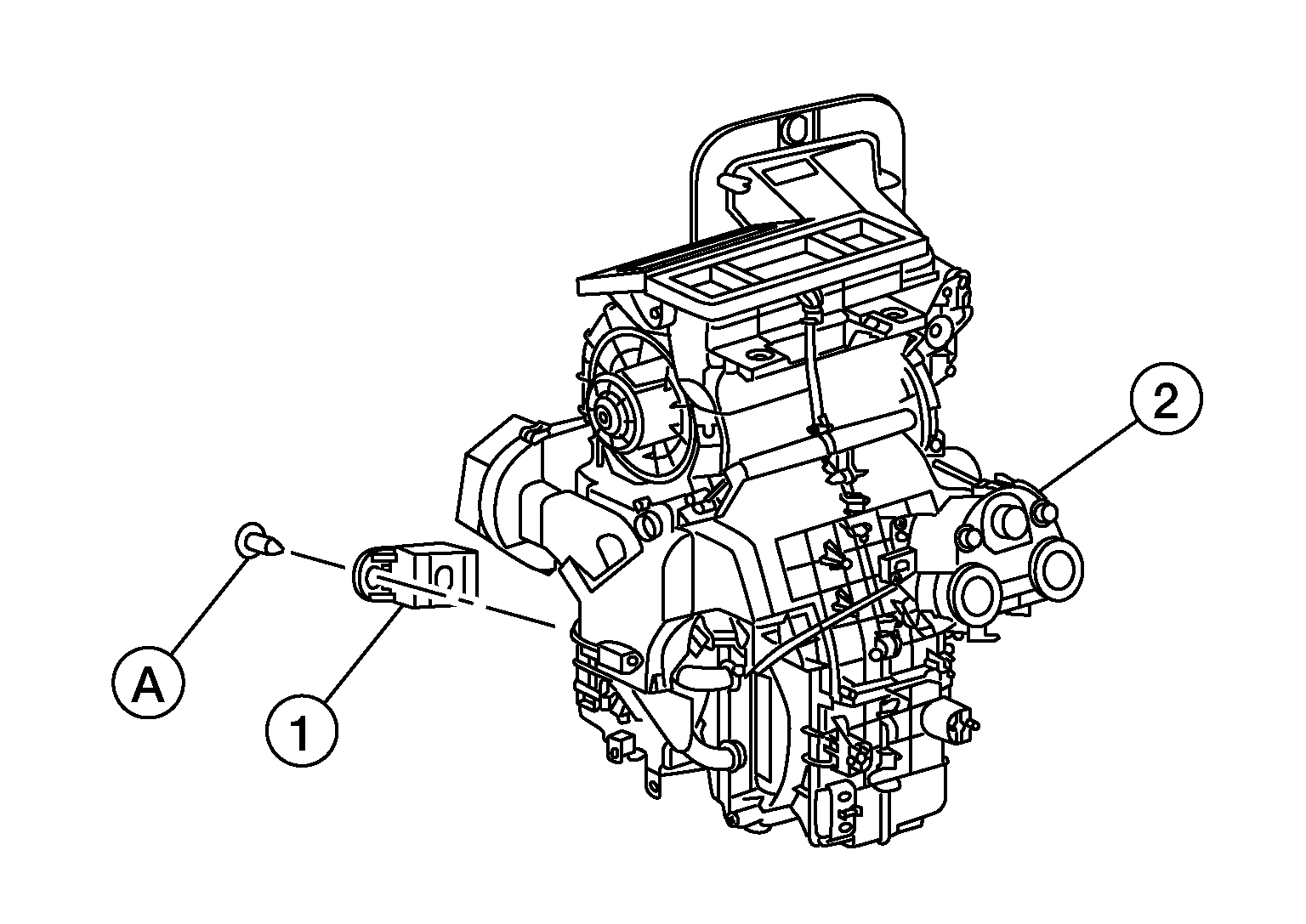 2
A
1