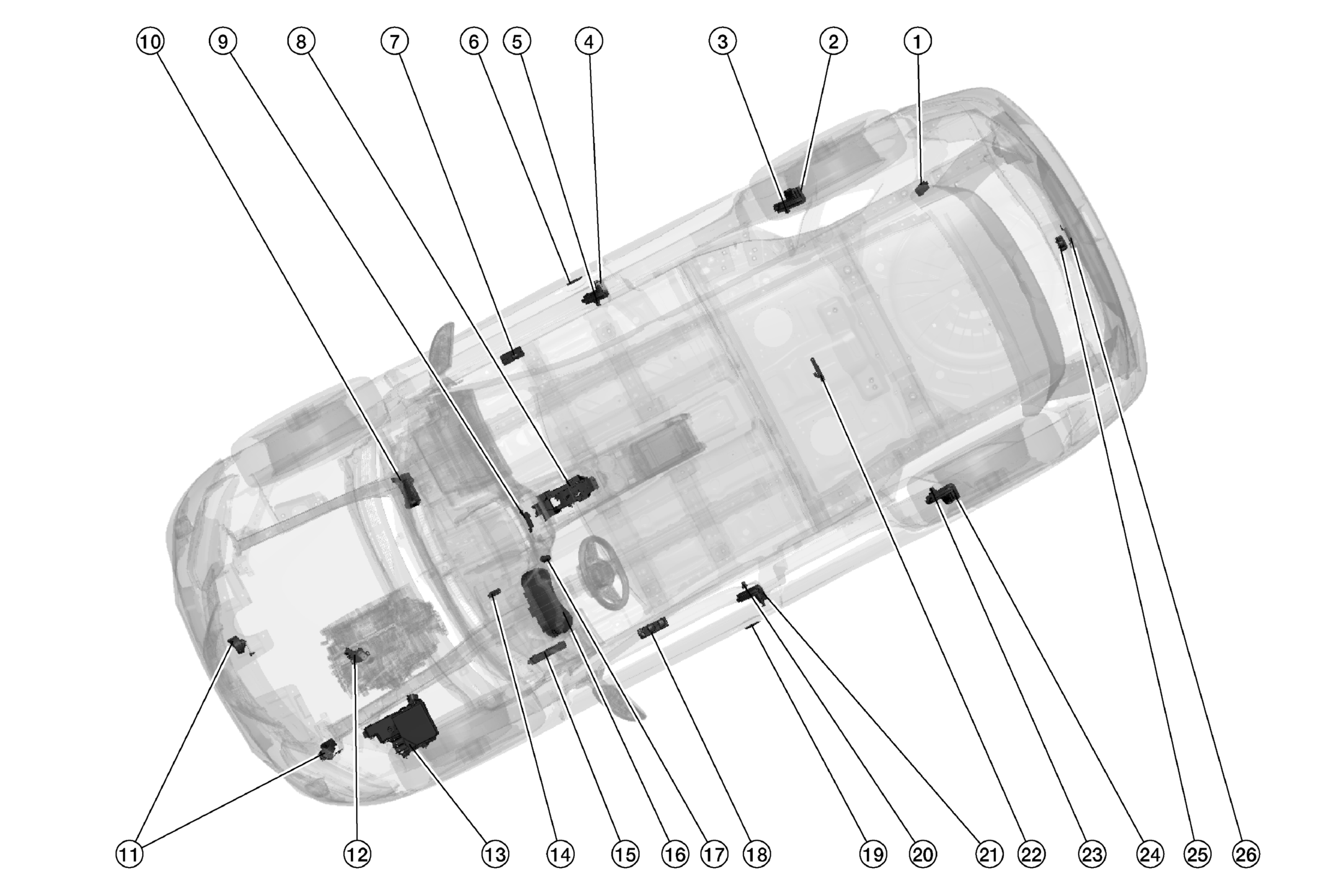 10 9 8 7 6 5 4 3 2 1

11 12 13 14 15 16 17 18 19 20 21 22 23 24 25 26