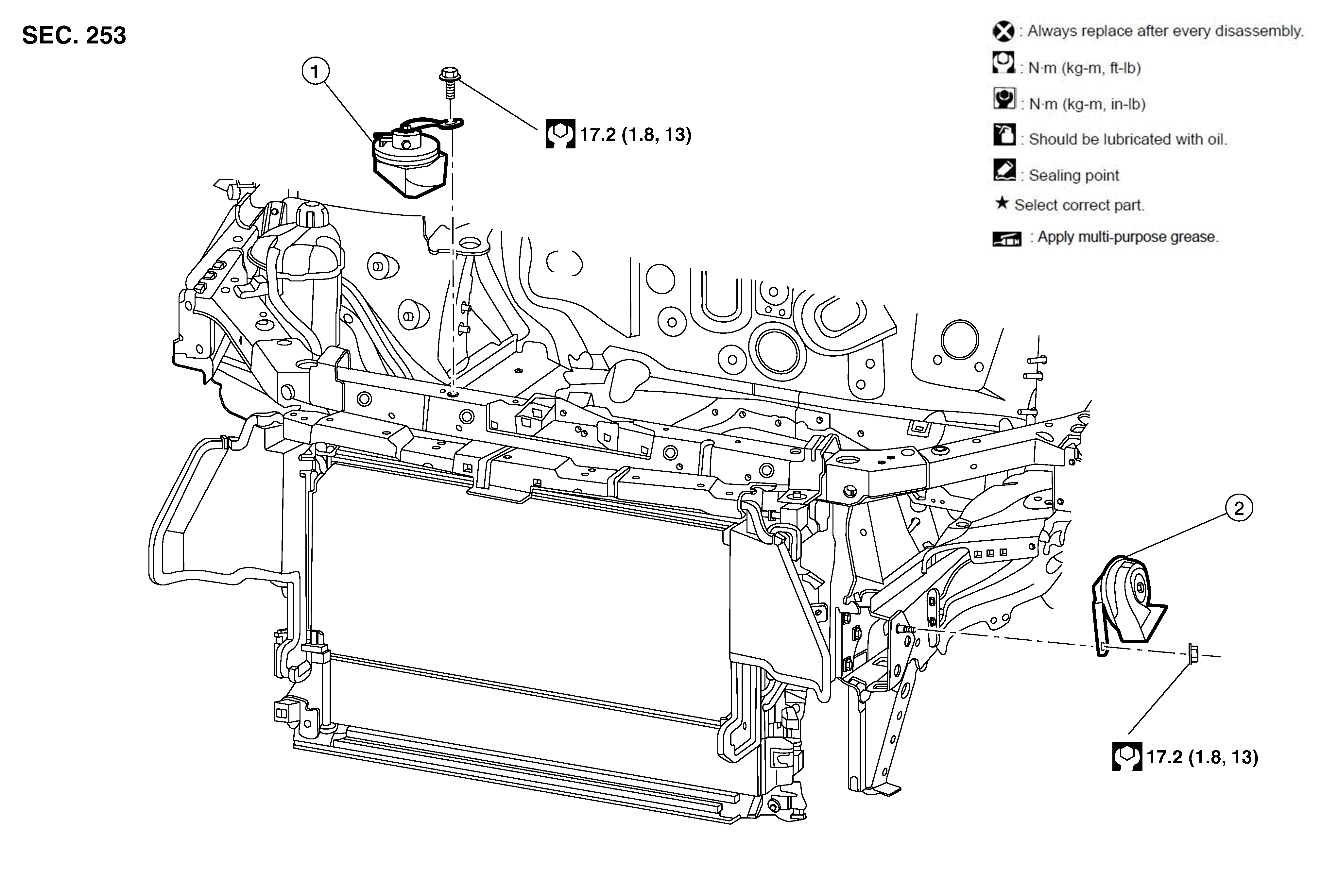 SEC. 253

: Always replace after every disassembly.
: N·m (kg-m, ft-lb)
: N·m (kg-m, in-lb)
: Should be lubricated with oil.
: Sealing point
★ Select correct part.
: Apply multi-purpose grease.

1

17.2 (1.8, 13)

2

17.2 (1.8, 13)