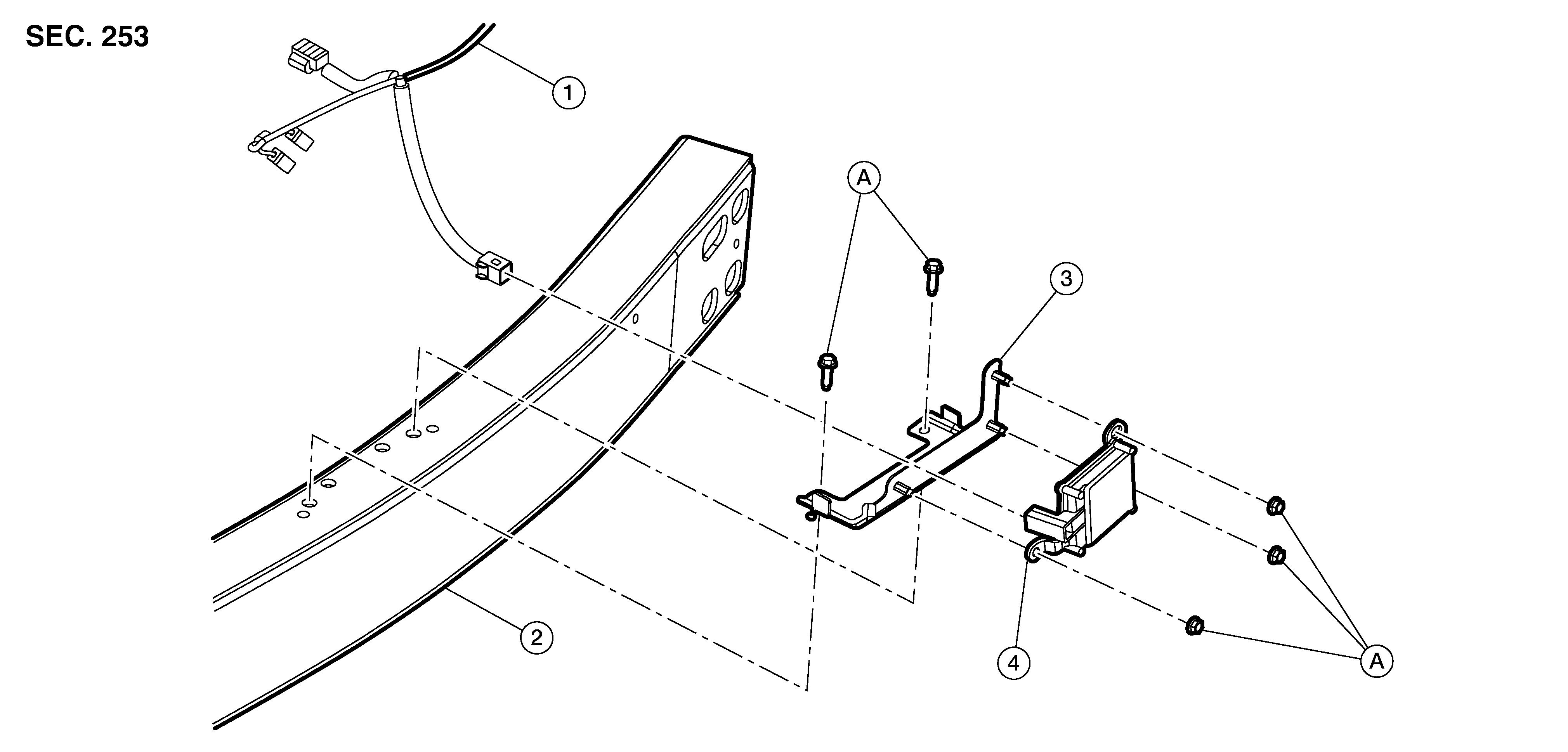 SEC. 253

1

A

3

2

4

A