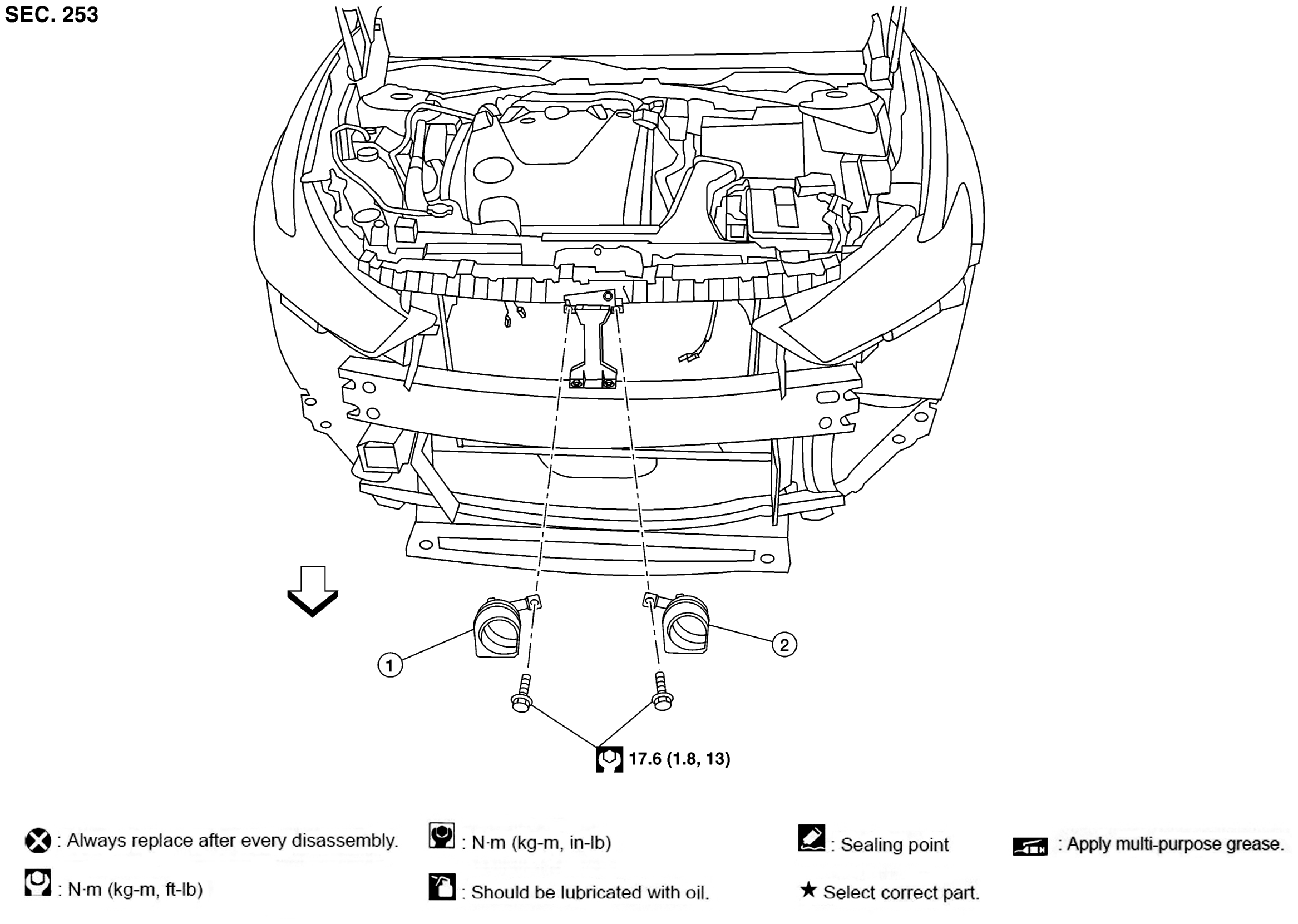 SEC. 253

1

2

17.6 (1.8, 13)

: Always replace after every disassembly.

: N·m (kg-m, ft-lb)

: N·m (kg-m, in-lb)

: Should be lubricated with oil.

: Sealing point

★ Select correct part.

: Apply multi-purpose grease.