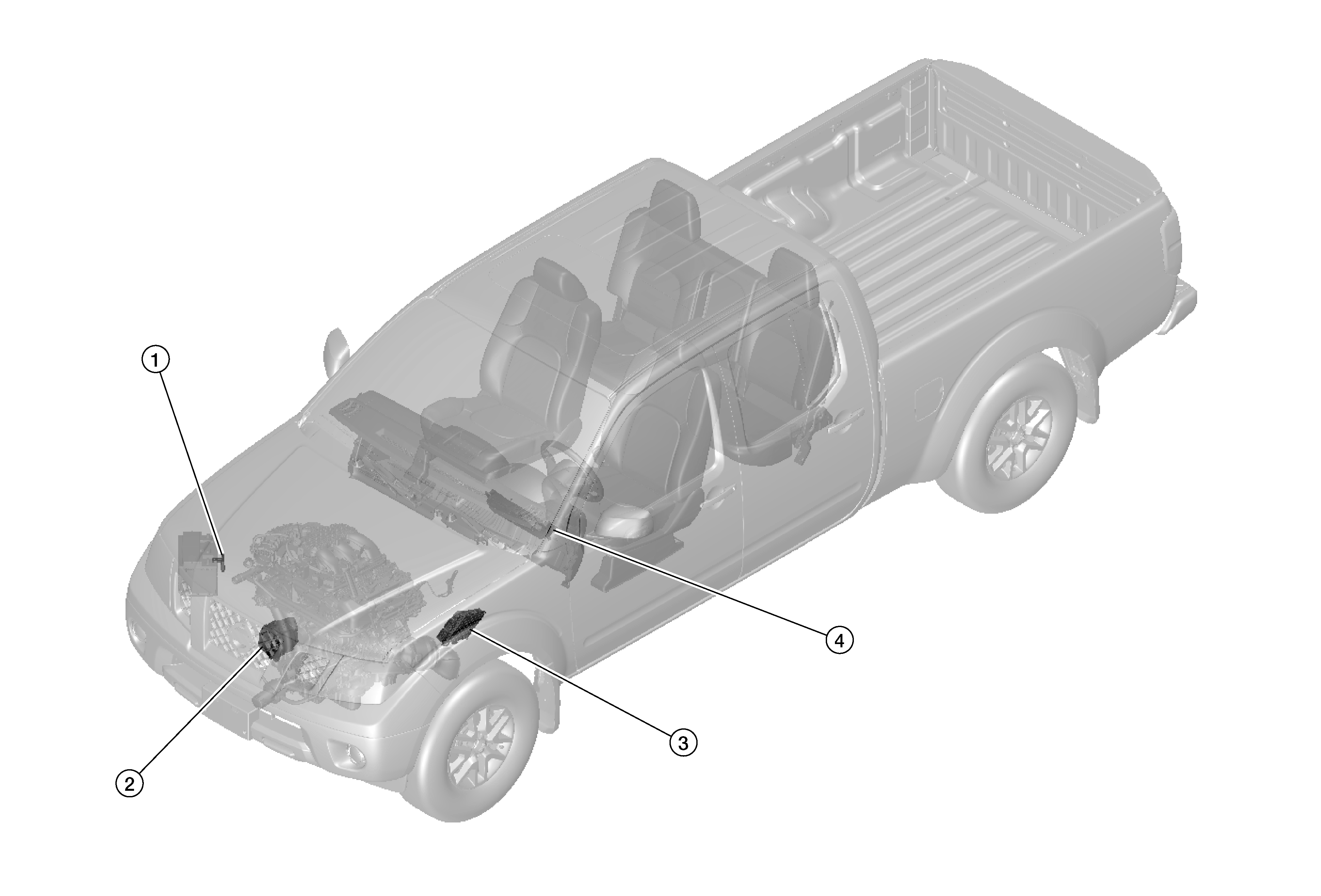 1
4
3
2