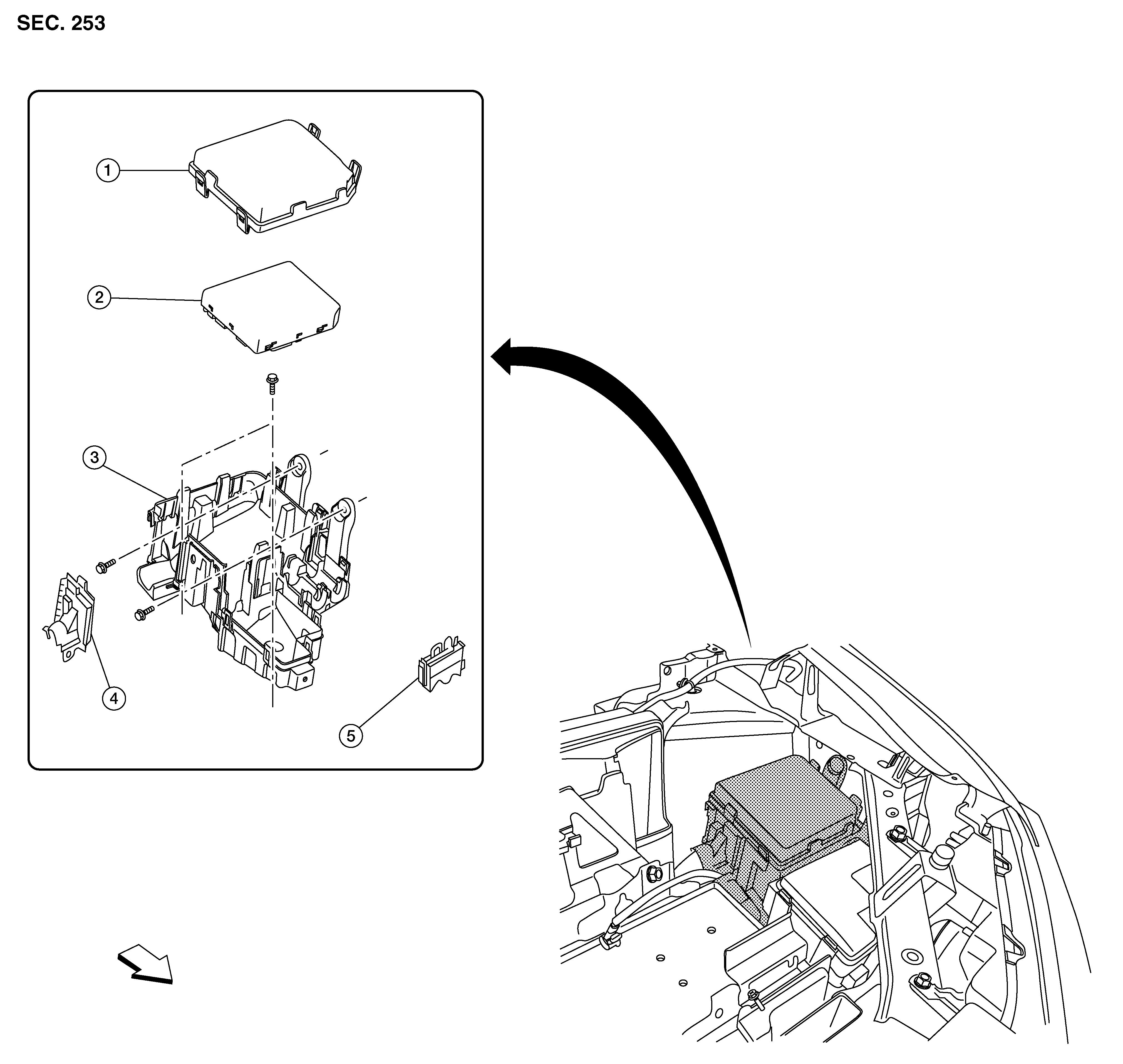 SEC. 253

1
2
3
4
5