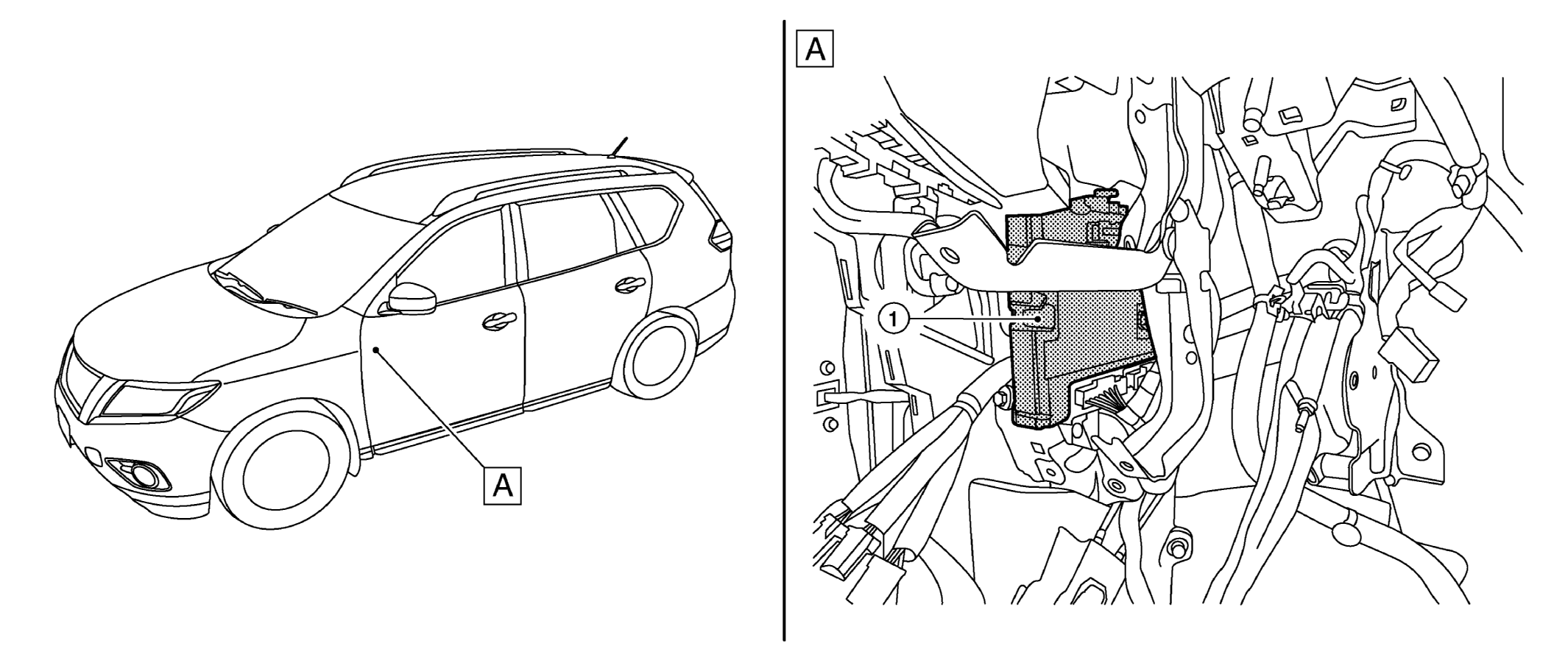 A

A

1