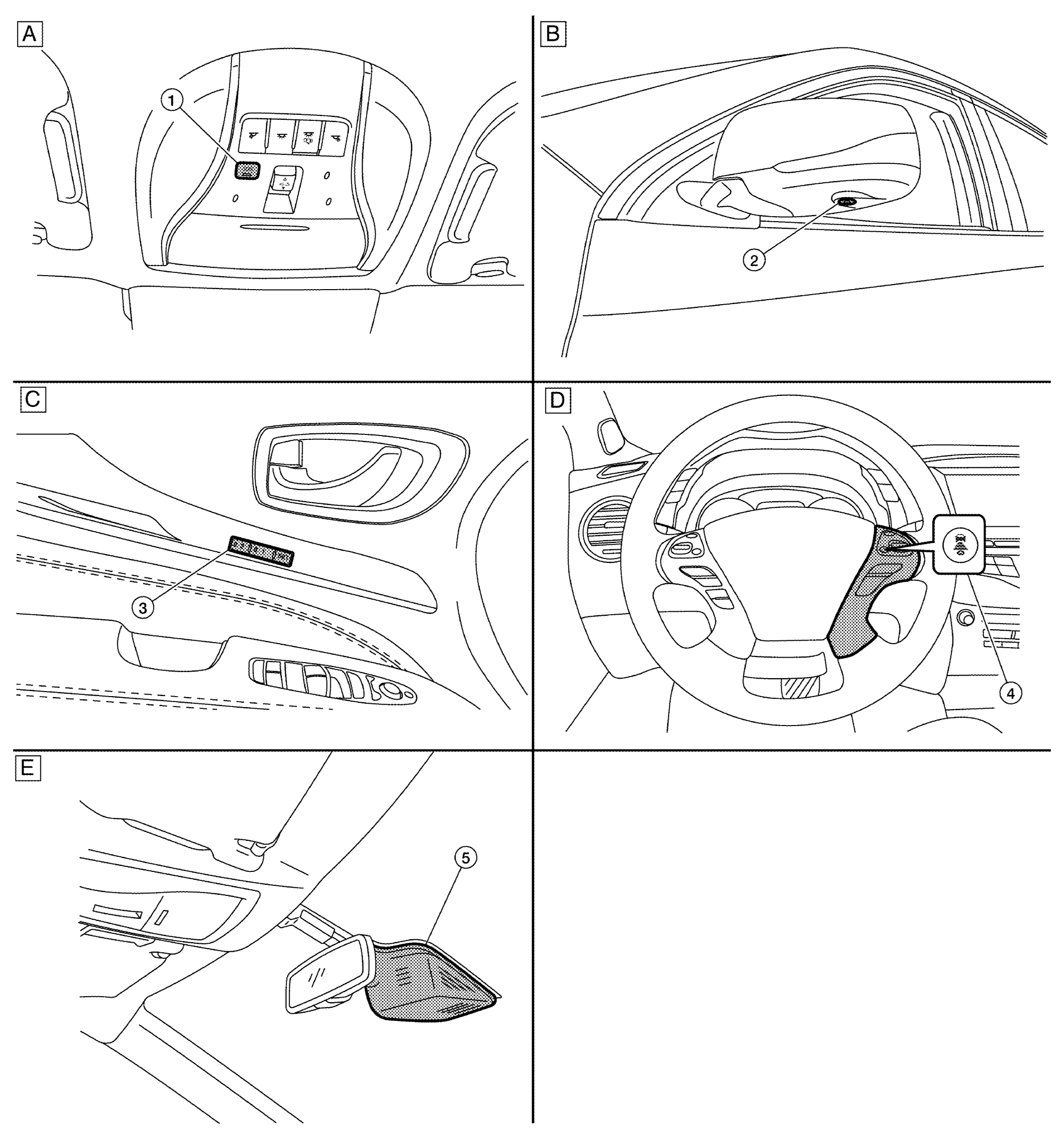 A

1

B

2

C

3

D

4

E

5