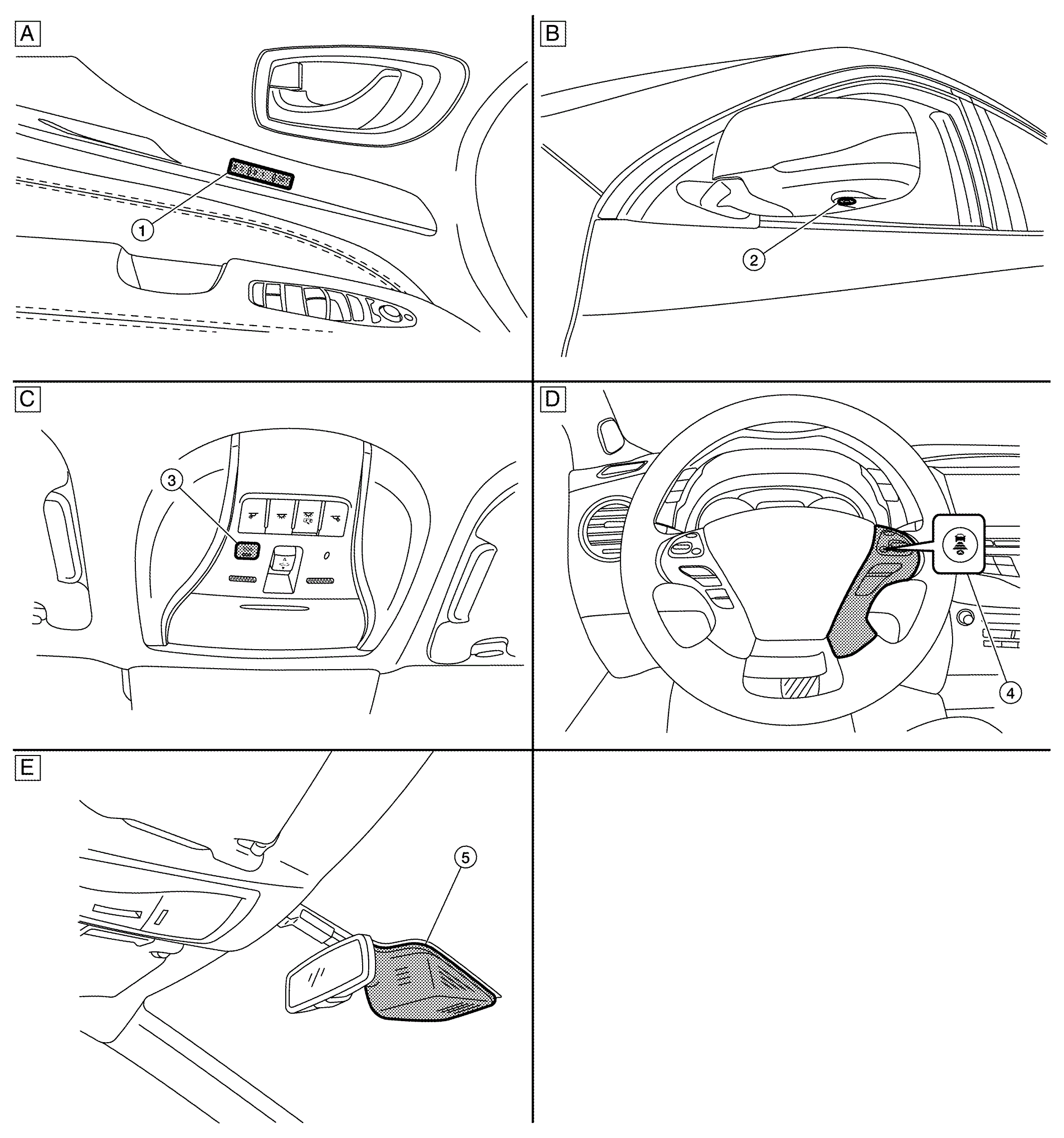 A
1
B
2
C
3
D
4
E
5