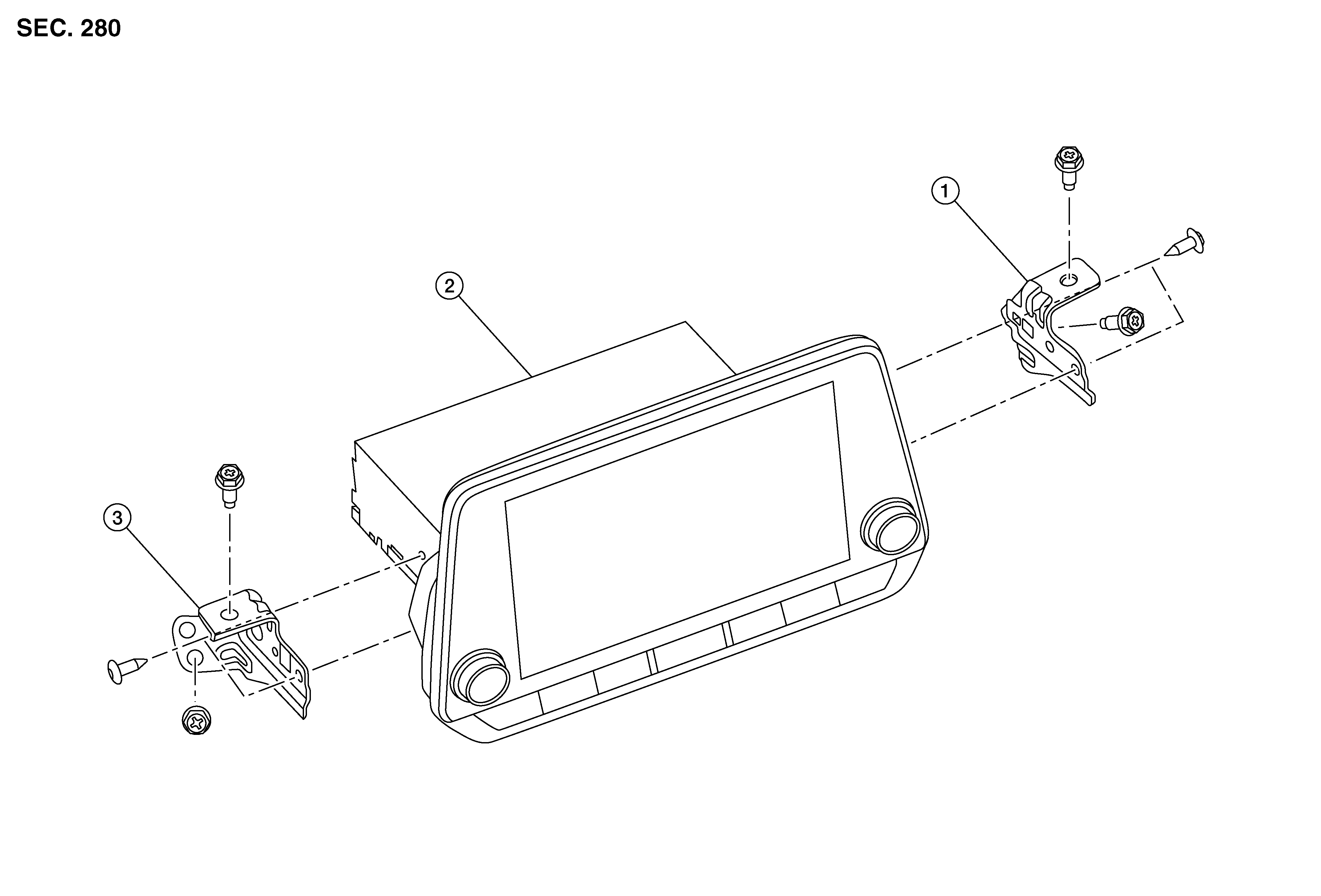 SEC. 280

1

2

3