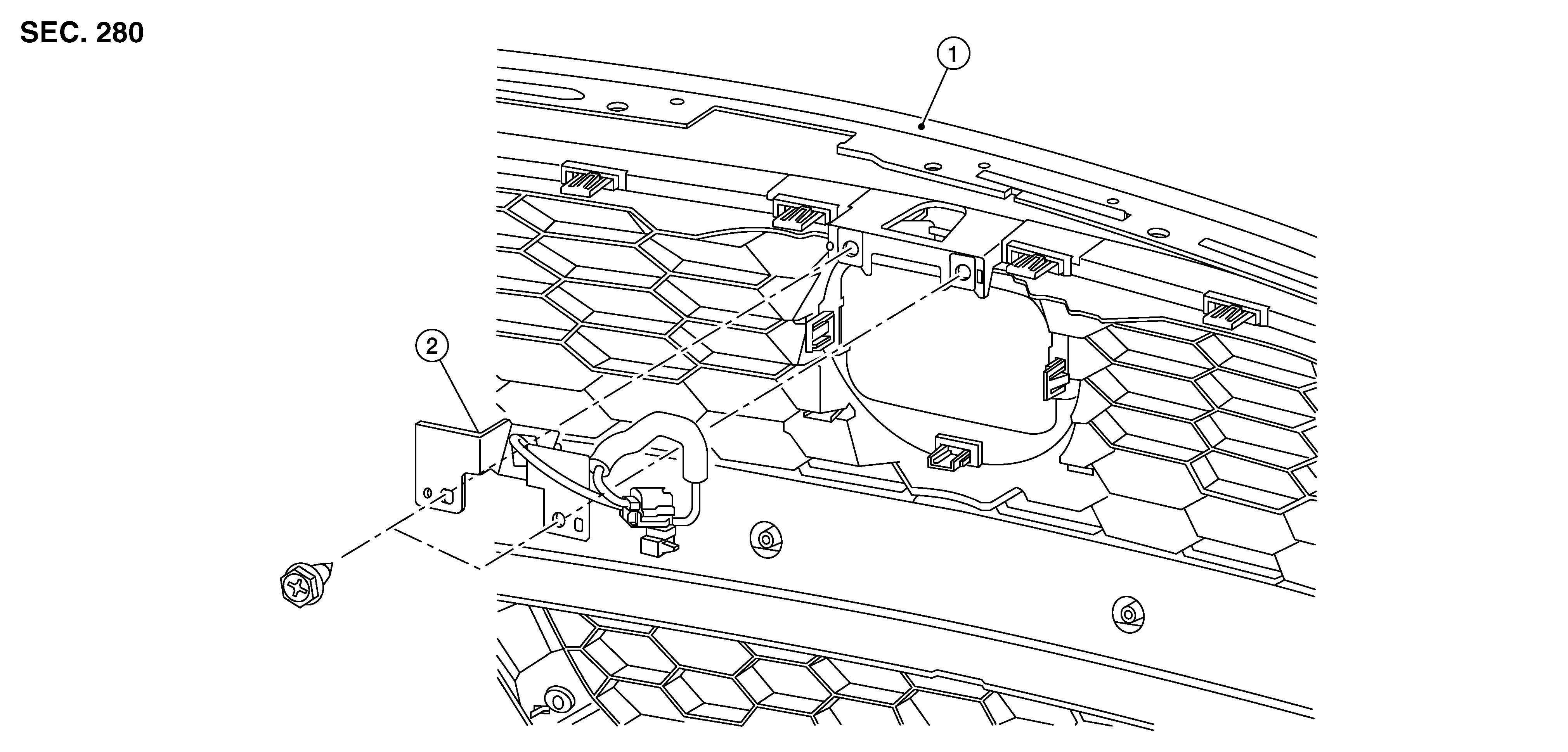 SEC. 280

1

2