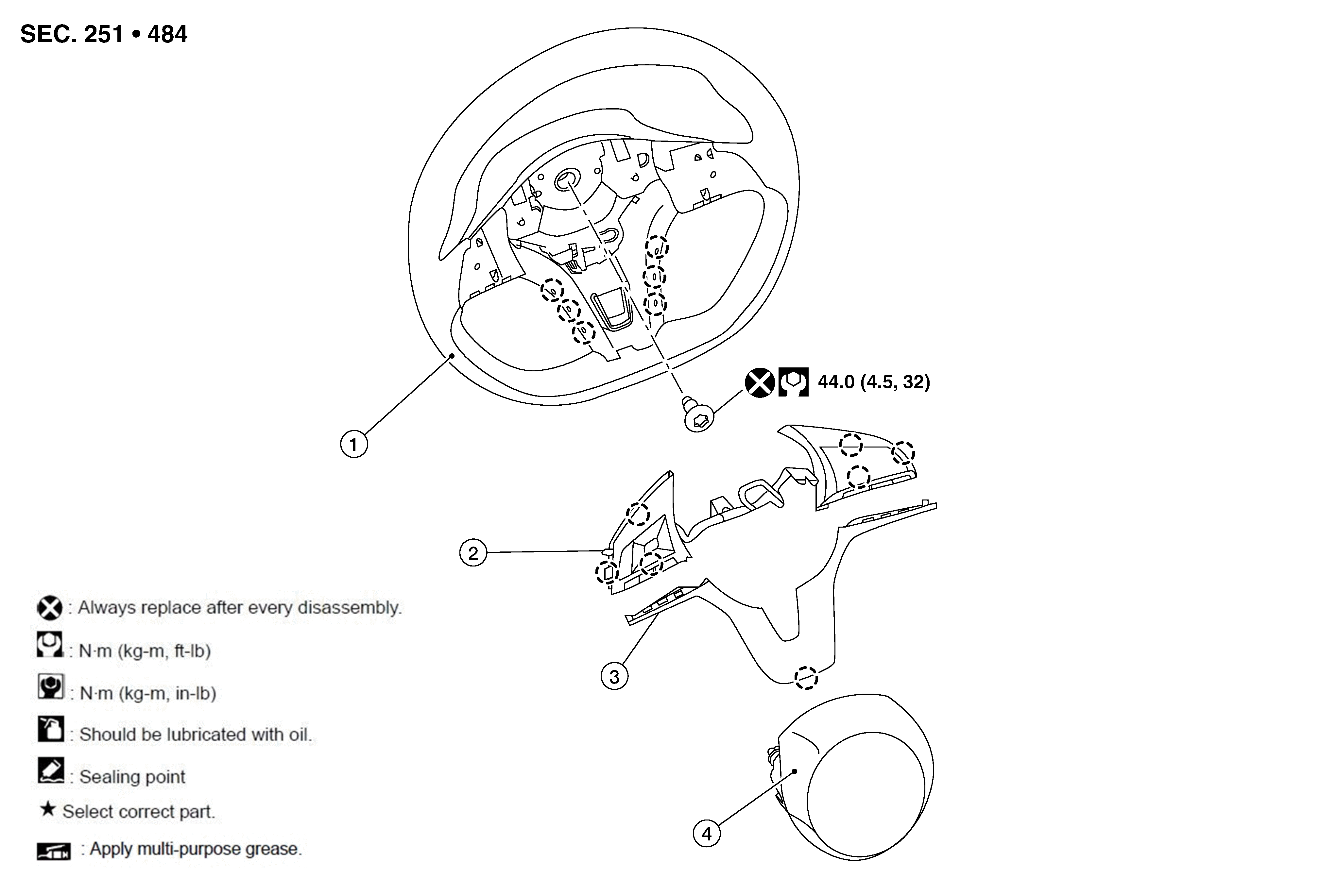 SEC. 251 • 484

44.0 (4.5, 32)

1

2

3

4

: Always replace after every disassembly.

: N·m (kg-m, ft-lb)

: N·m (kg-m, in-lb)

: Should be lubricated with oil.

: Sealing point

★ Select correct part.

: Apply multi-purpose grease.