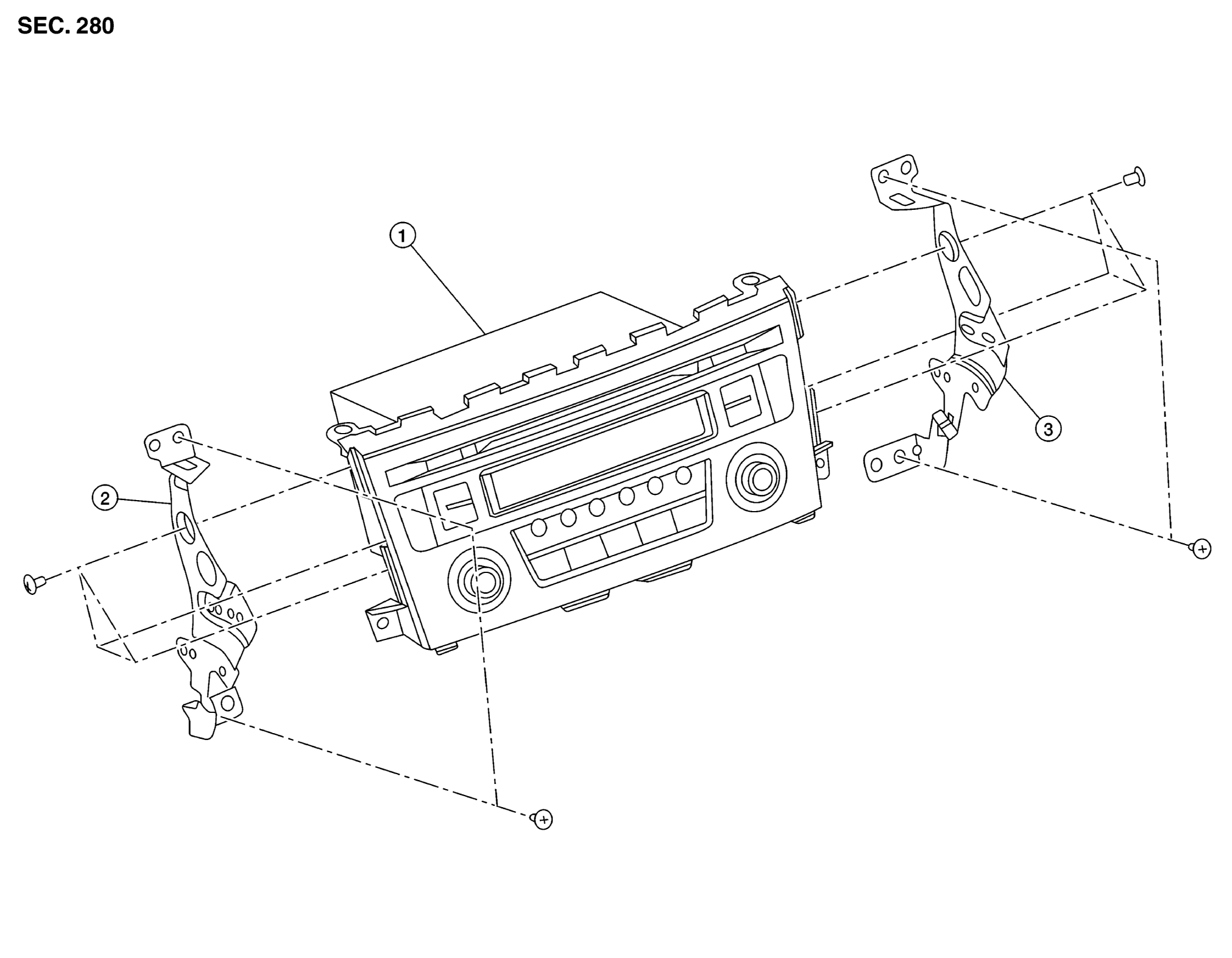 SEC. 280

1

2

3