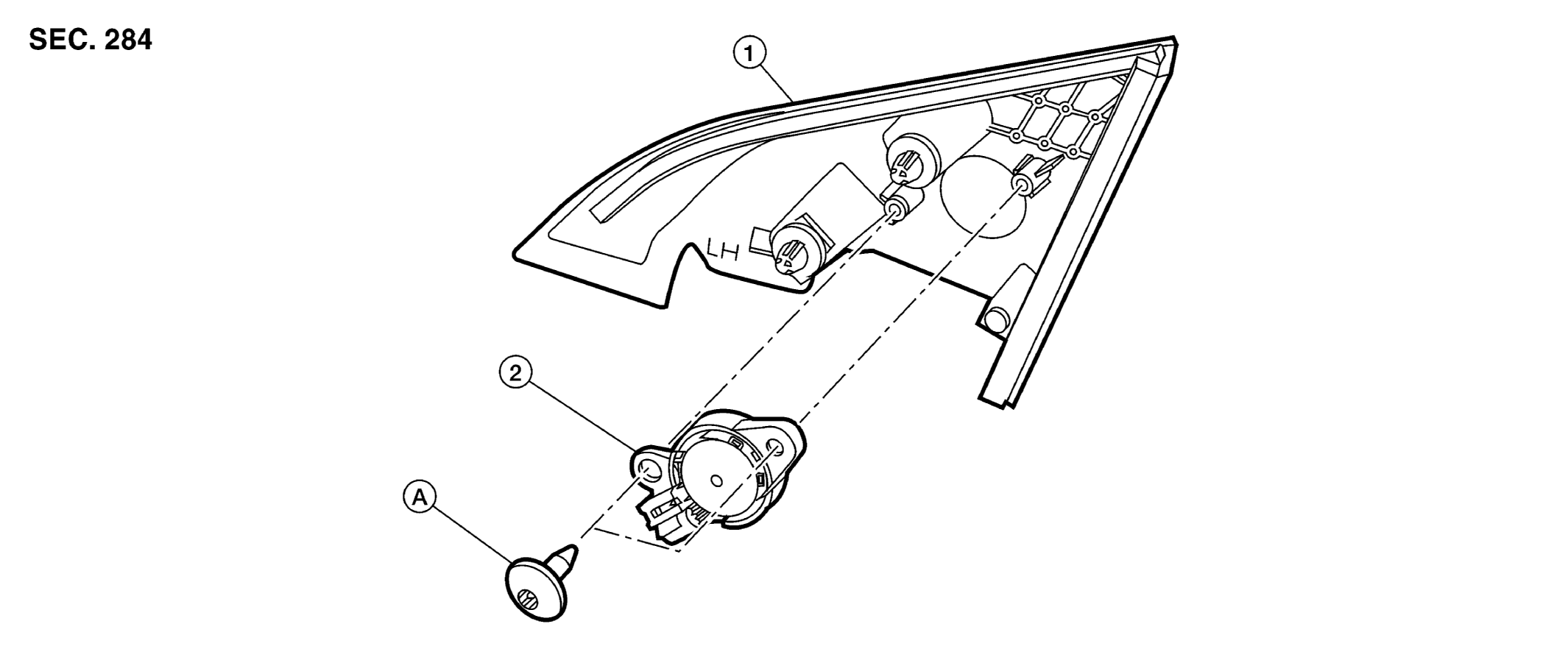 SEC. 284

1

LH

2

A