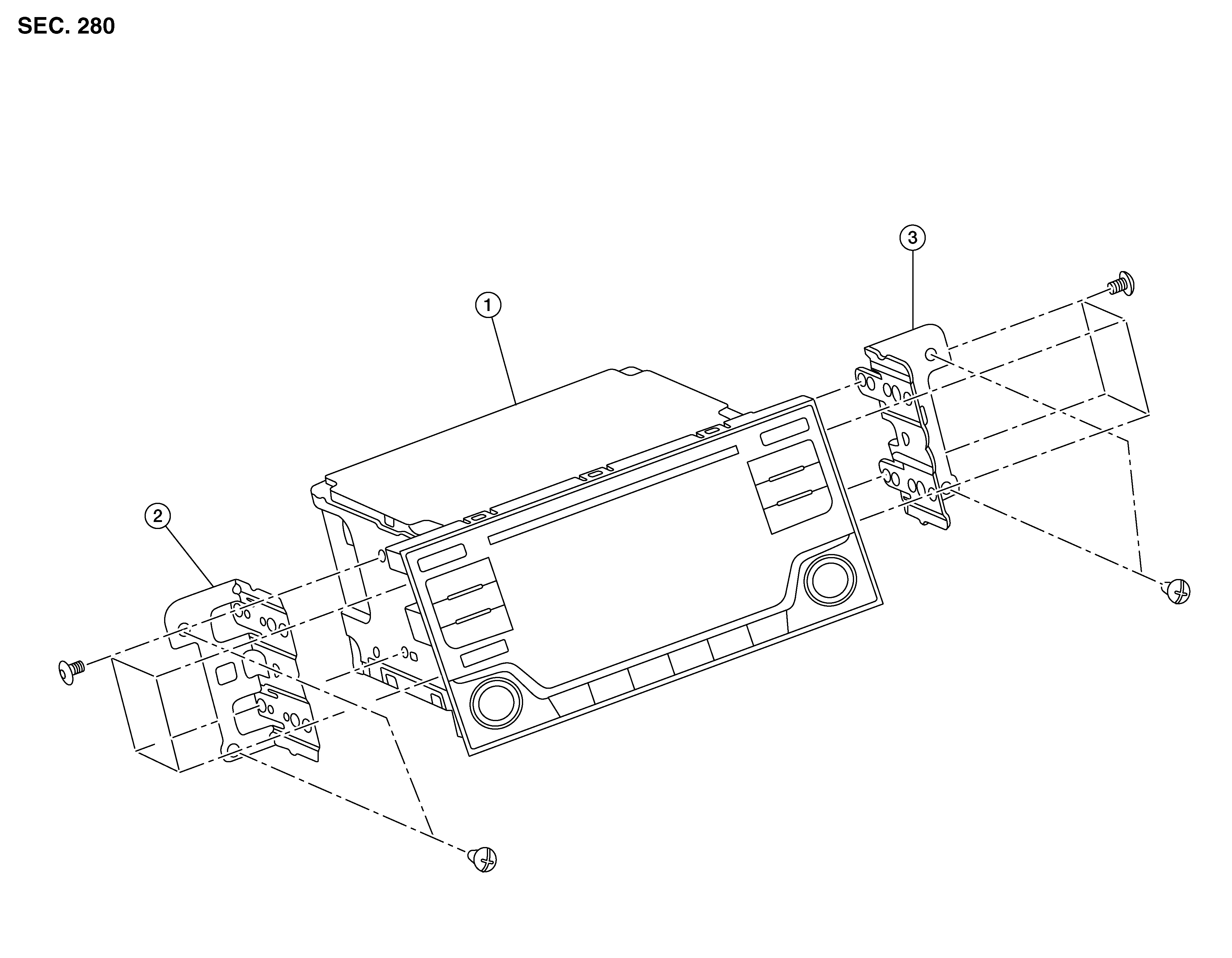 SEC. 280

3

1

2