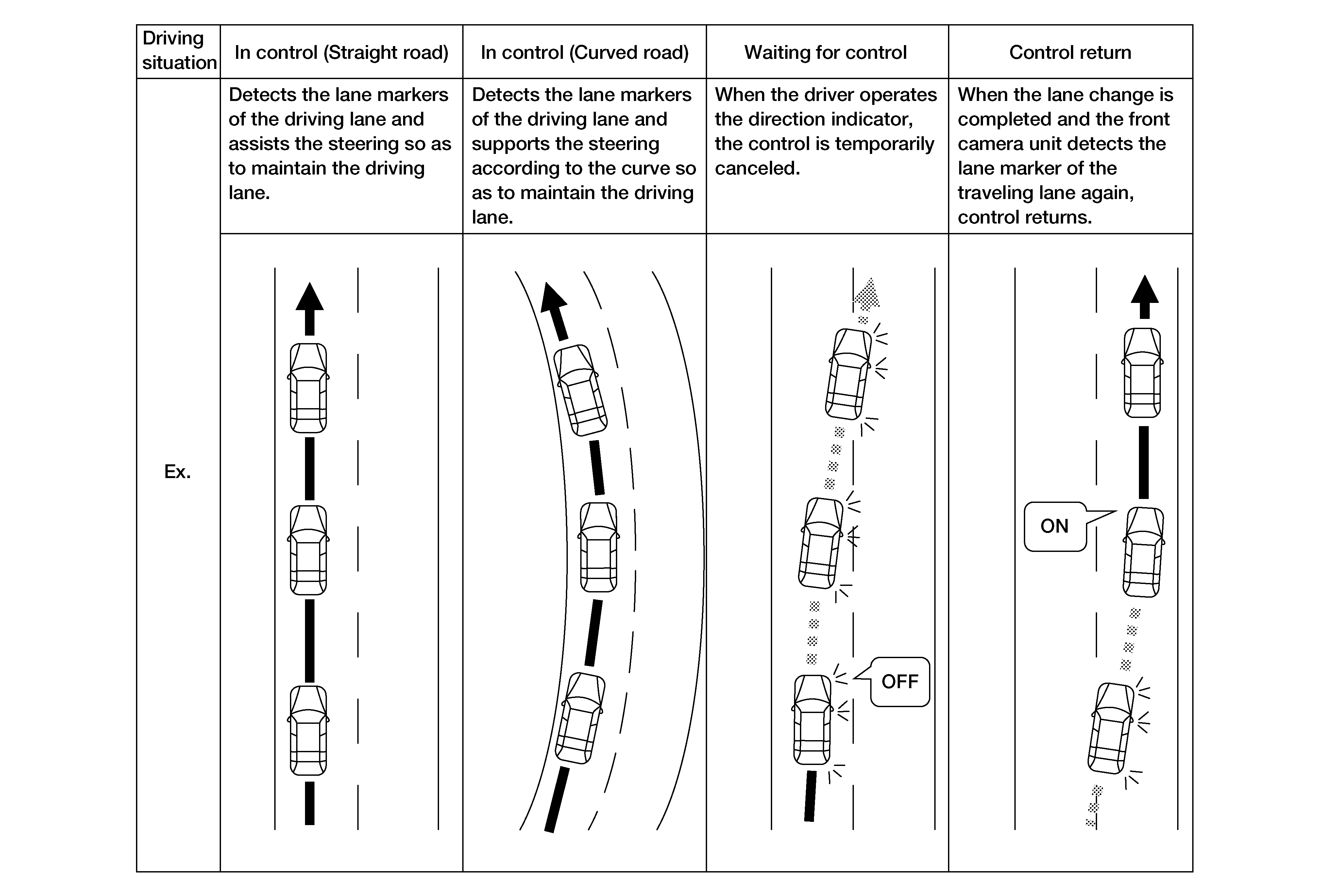 | Driving situation | In control (Straight road) | In control (Curved road) | Waiting for control | Control return |
|---|---|---|---|---|
| Ex. | Detects the lane markers of the driving lane and assists the steering so as to maintain the driving lane. | Detects the lane markers of the driving lane and supports the steering according to the curve so as to maintain the driving lane. | When the driver operates the direction indicator, the control is temporarily canceled. | When the lane change is completed and the front camera unit detects the lane marker of the traveling lane again, control returns. |
| | | | OFF | ON |