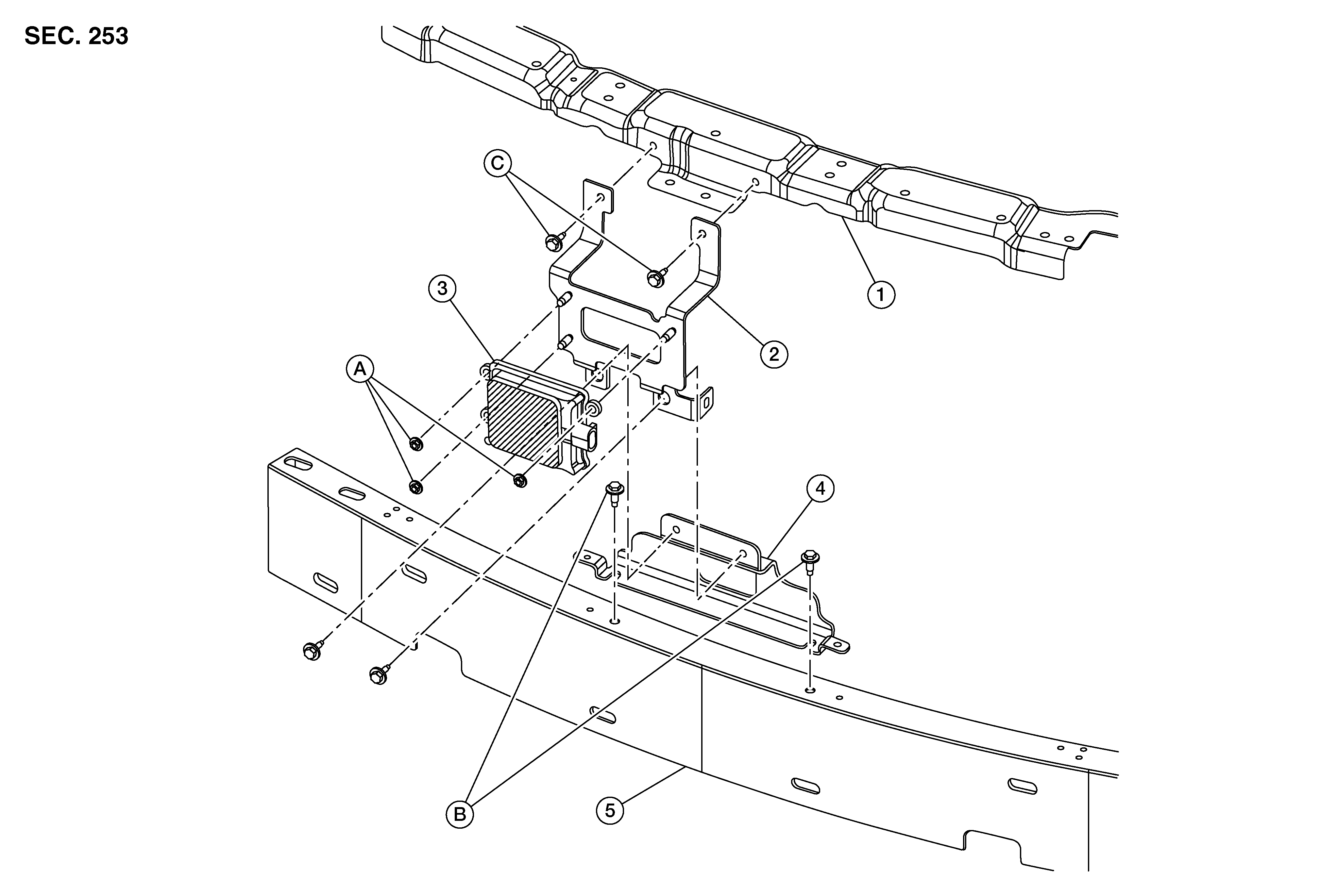 SEC. 253

C

1

3

2

A

4

B

5