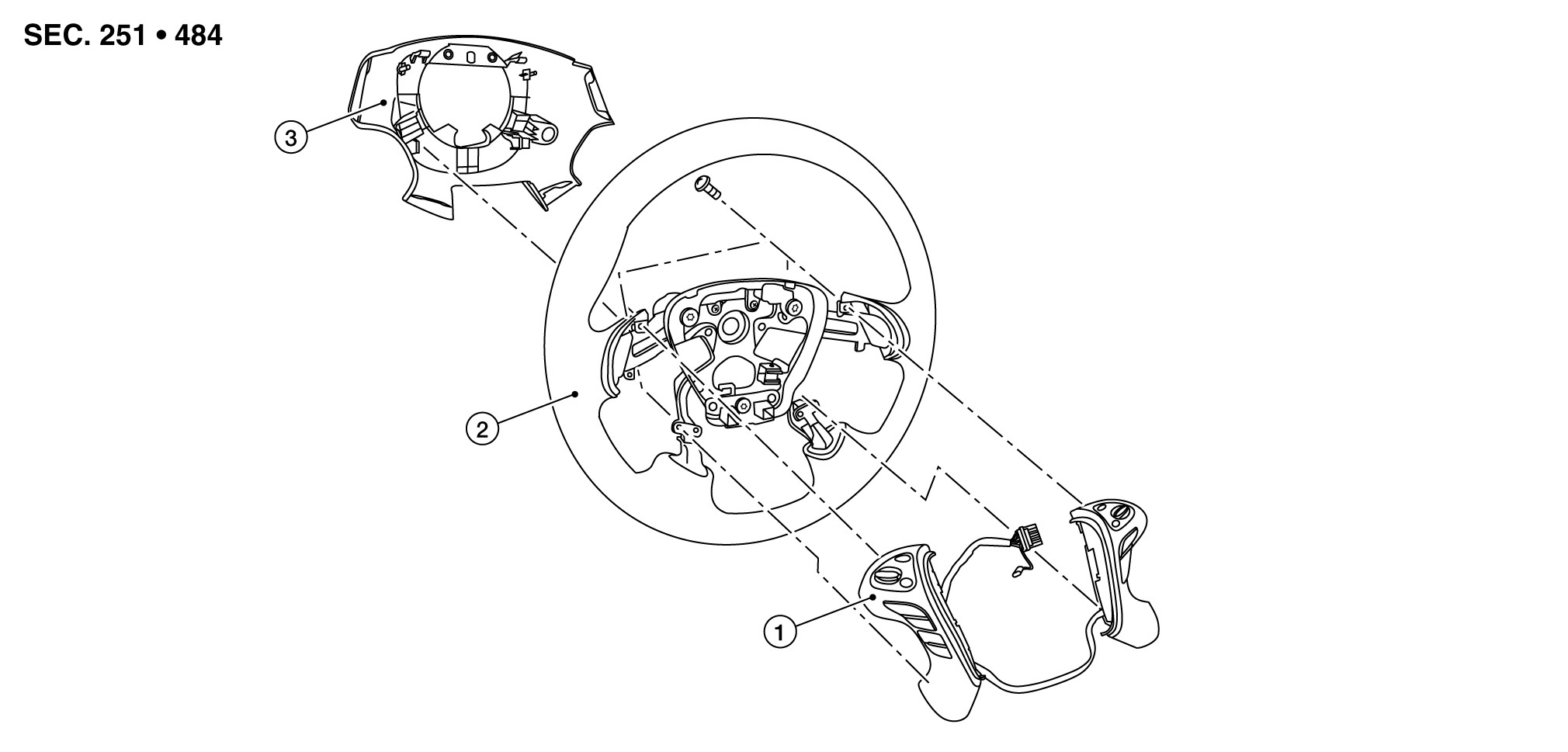 SEC. 251 • 484

3

2

1