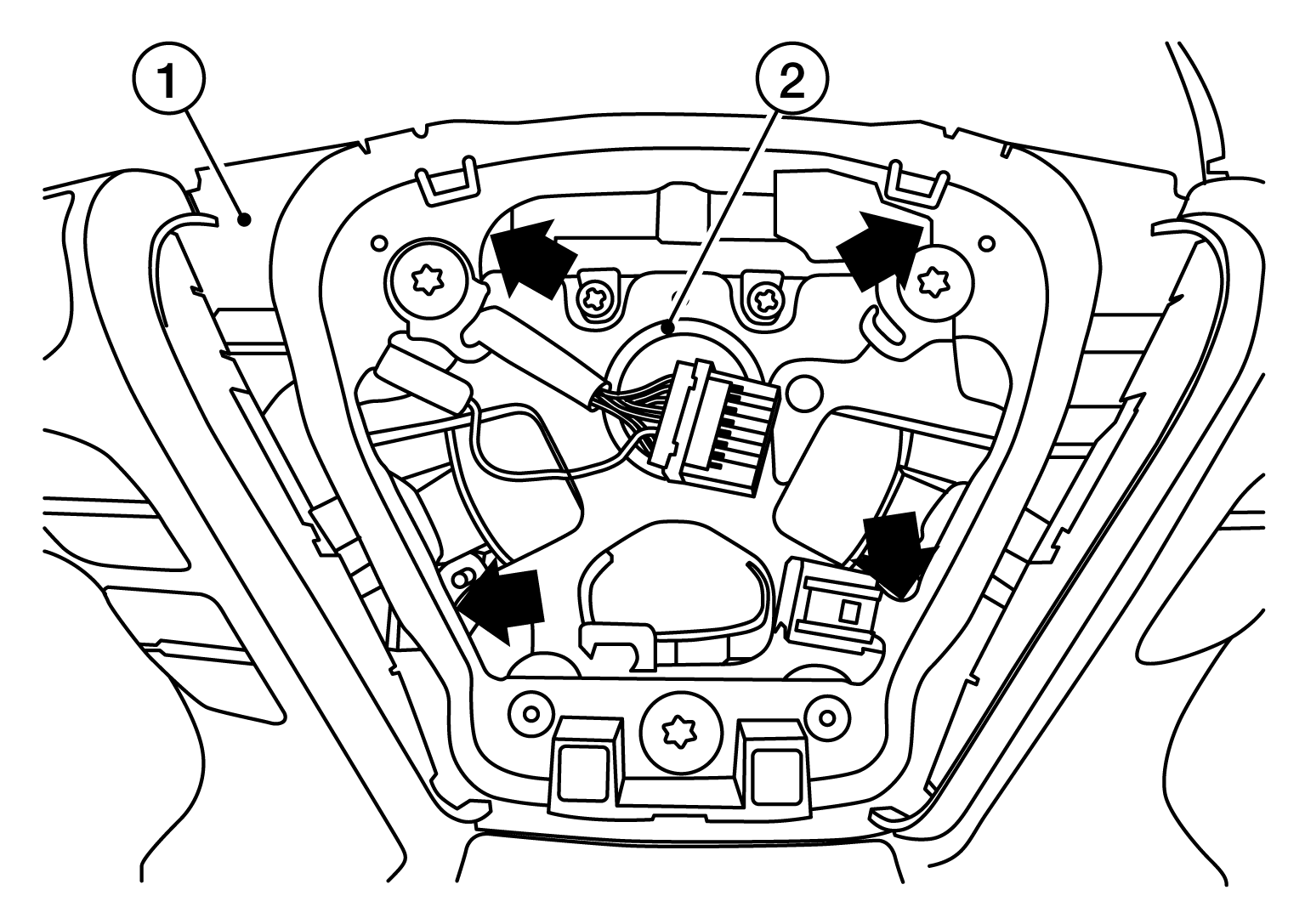 1
2