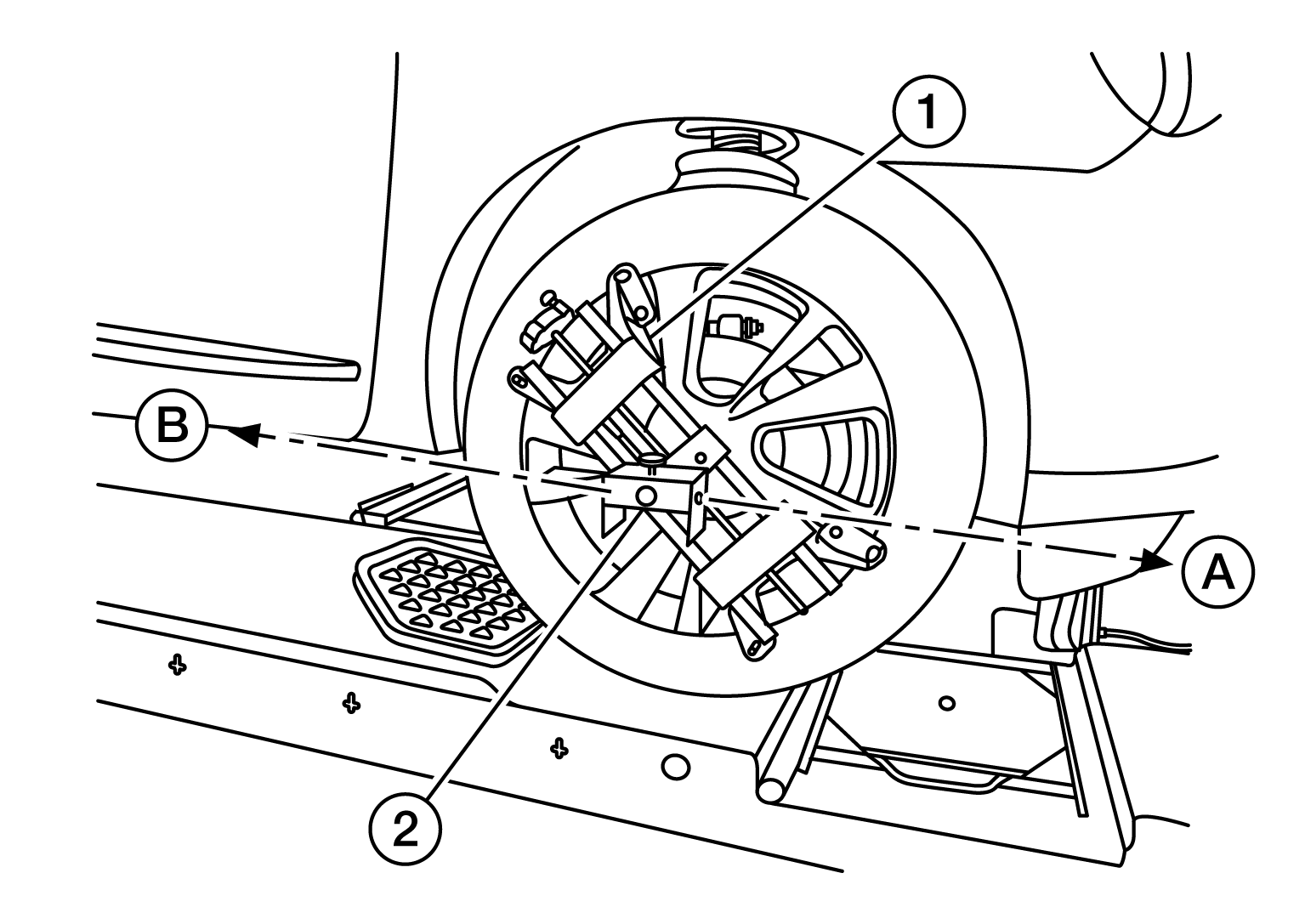 1
B
A
2