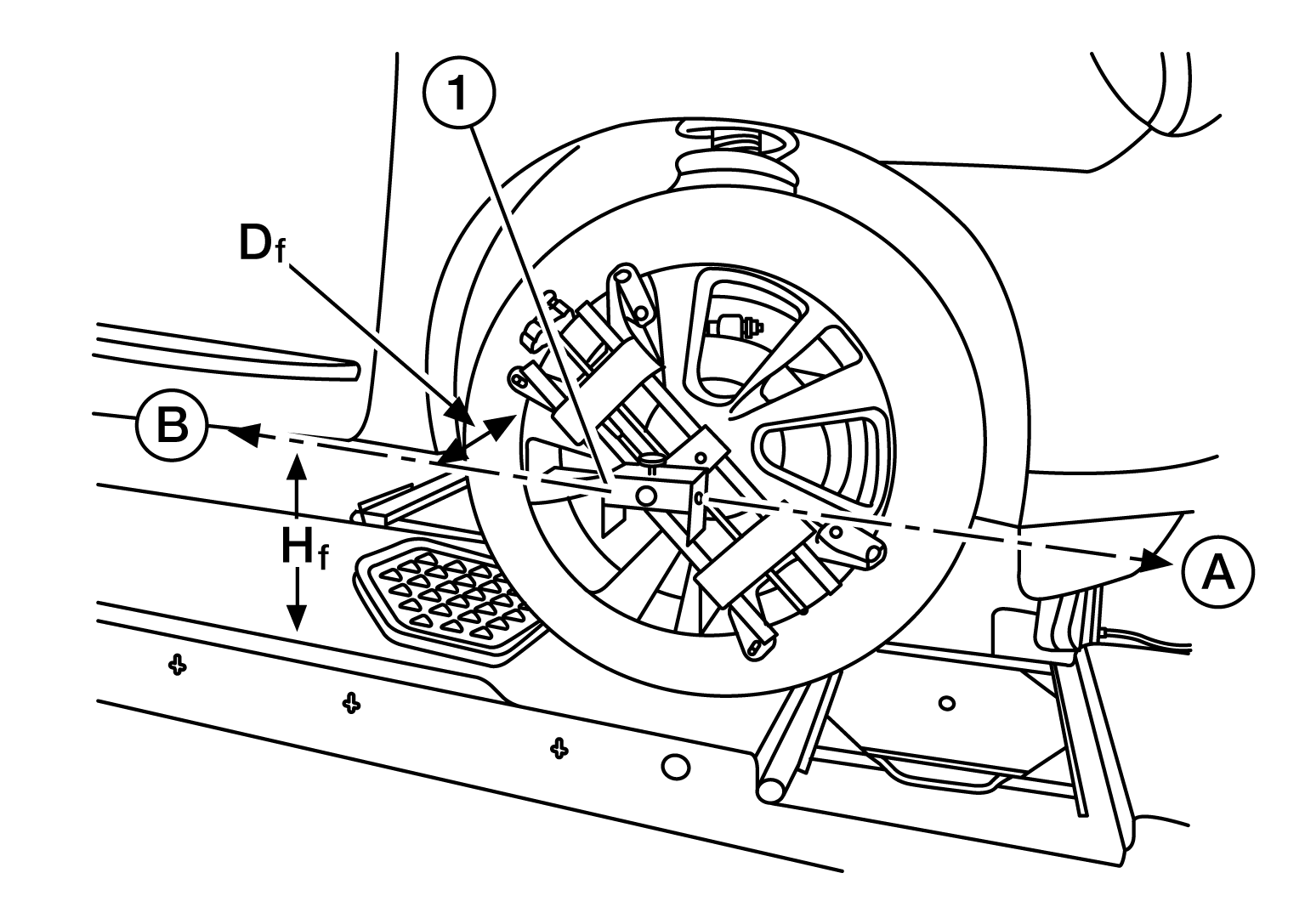 1
$D_f$
B
$H_f$
A