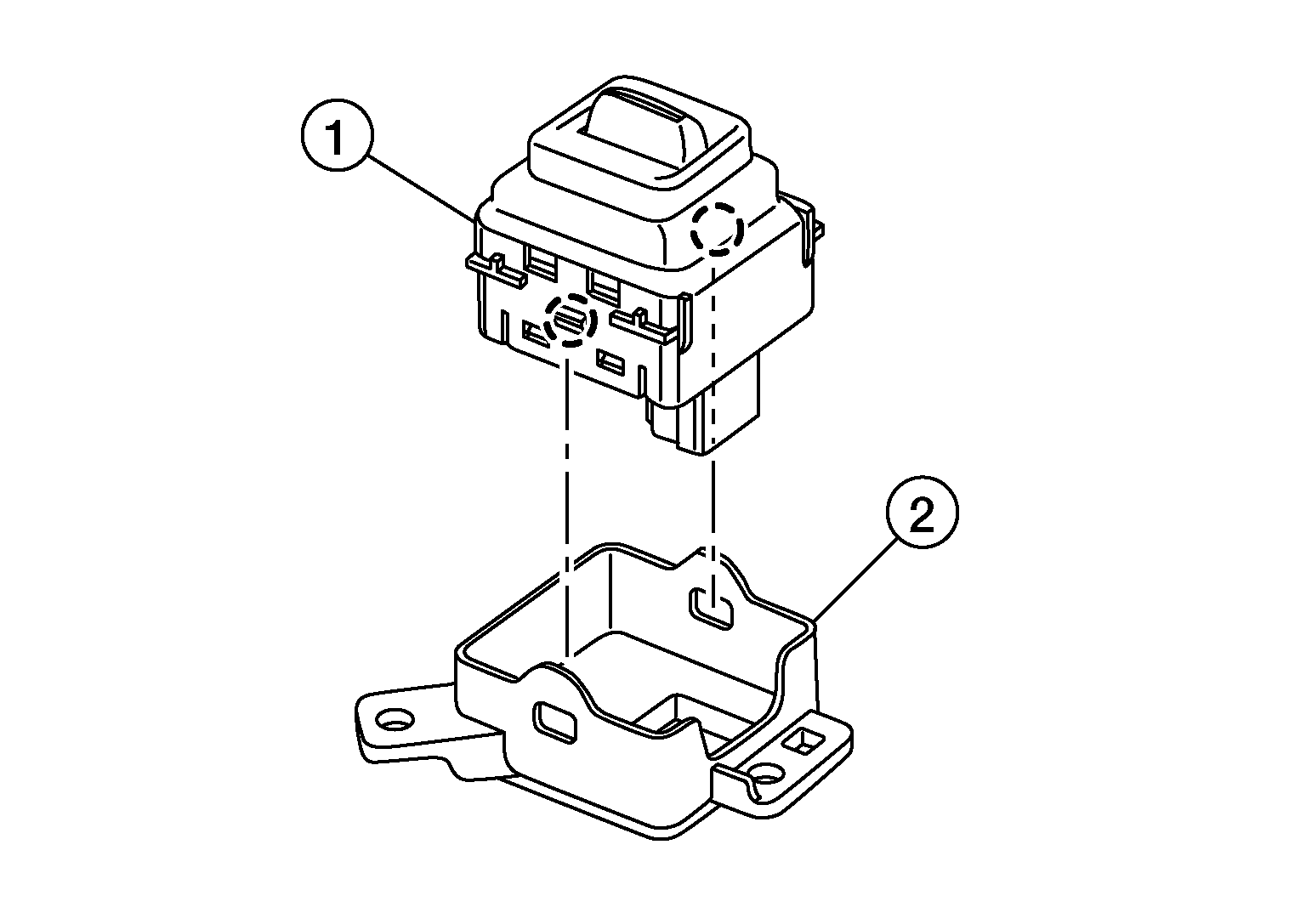 1
2