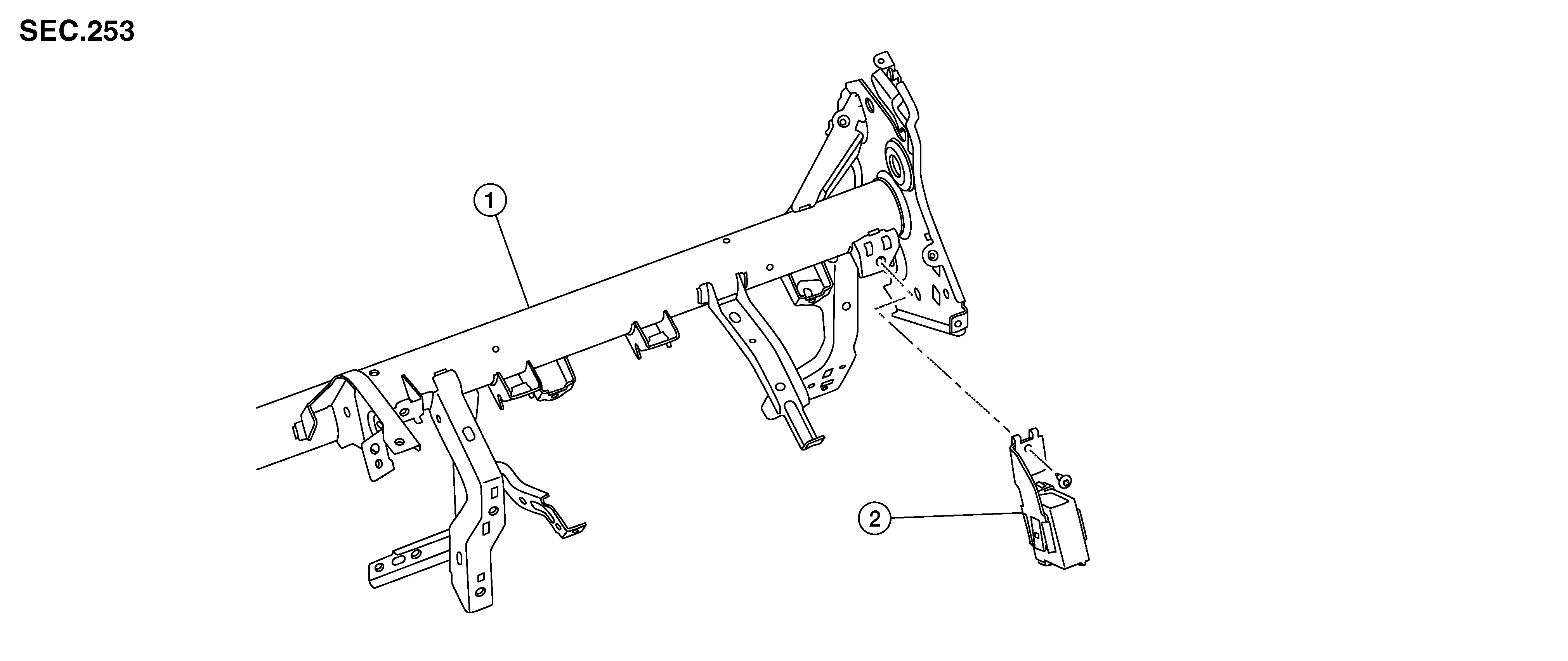 SEC.253

1

2