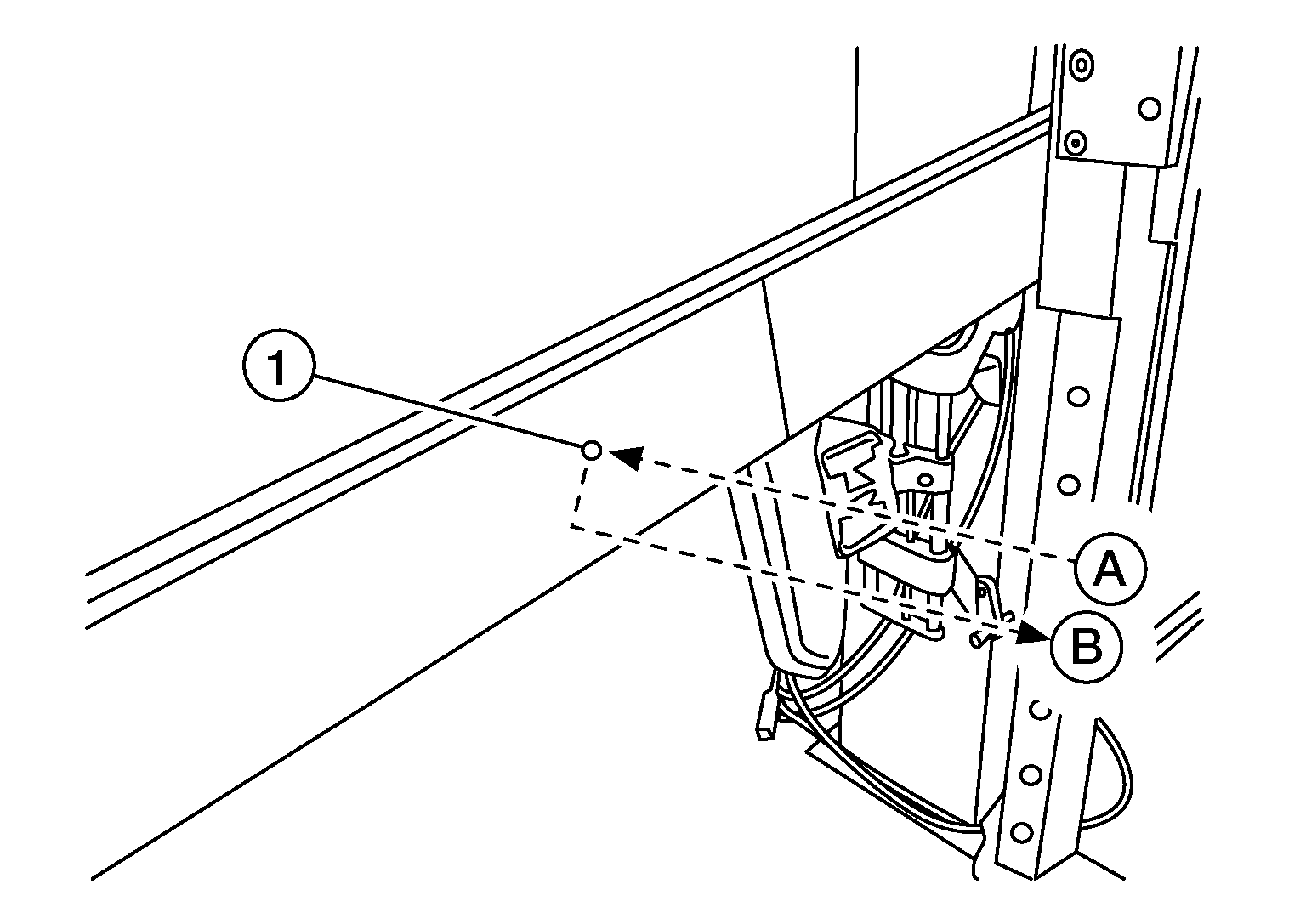 1

A

B