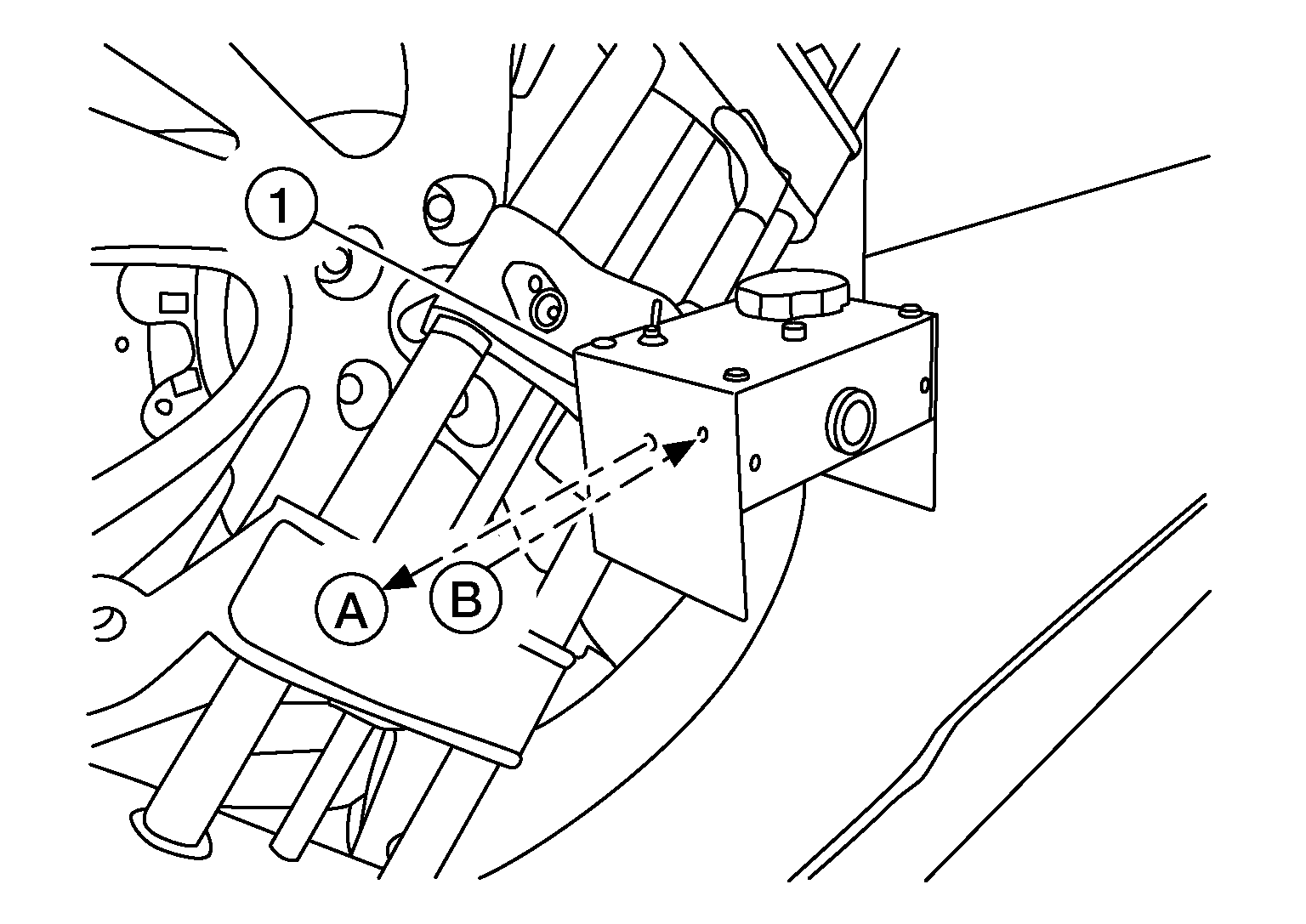 1
A
B