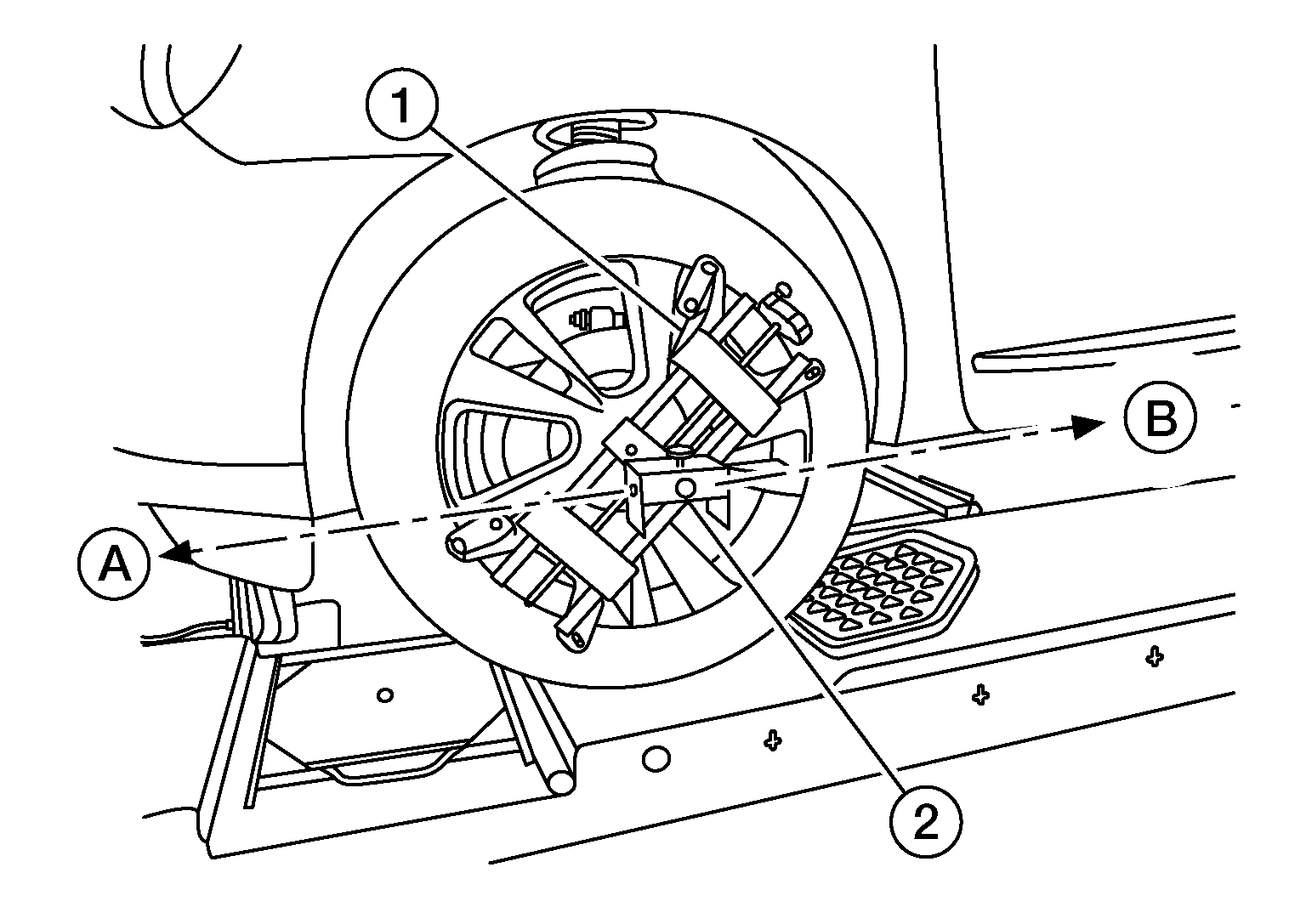 1
B
A
2