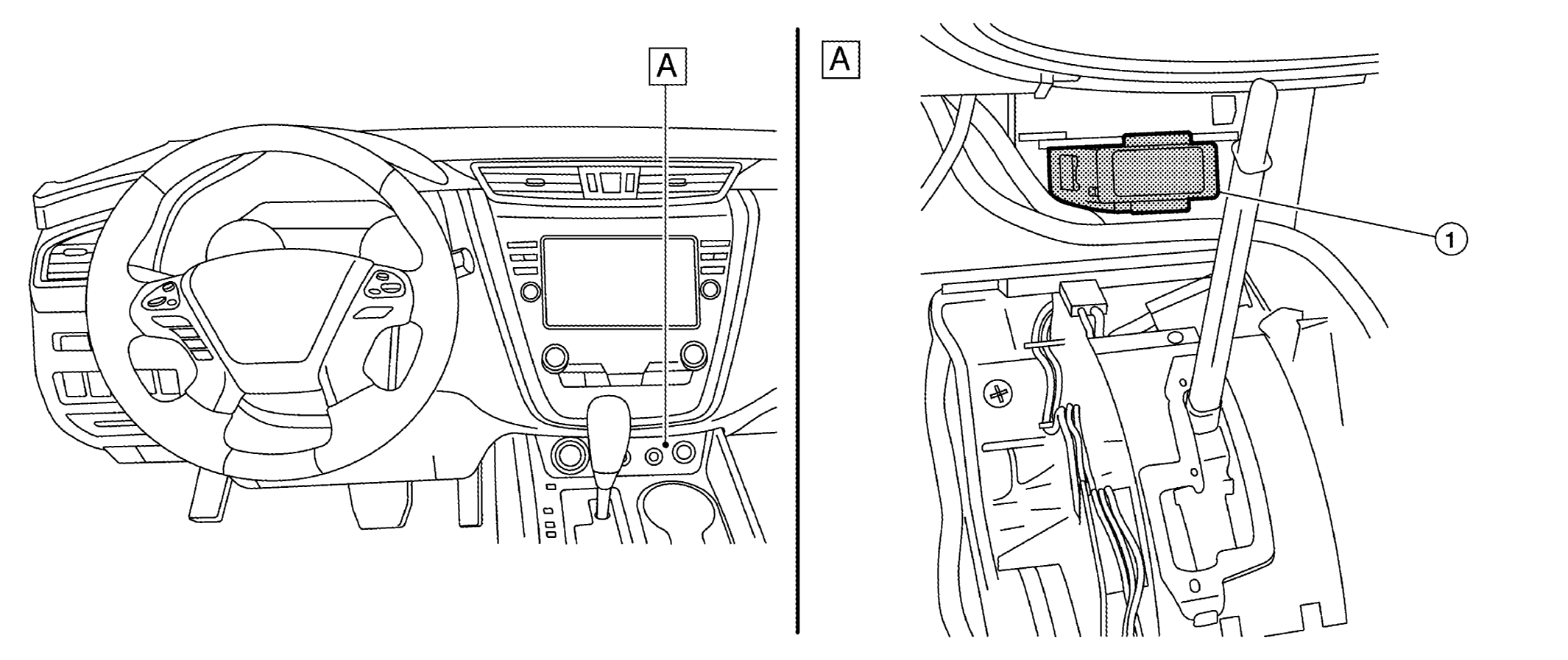 A

A

1