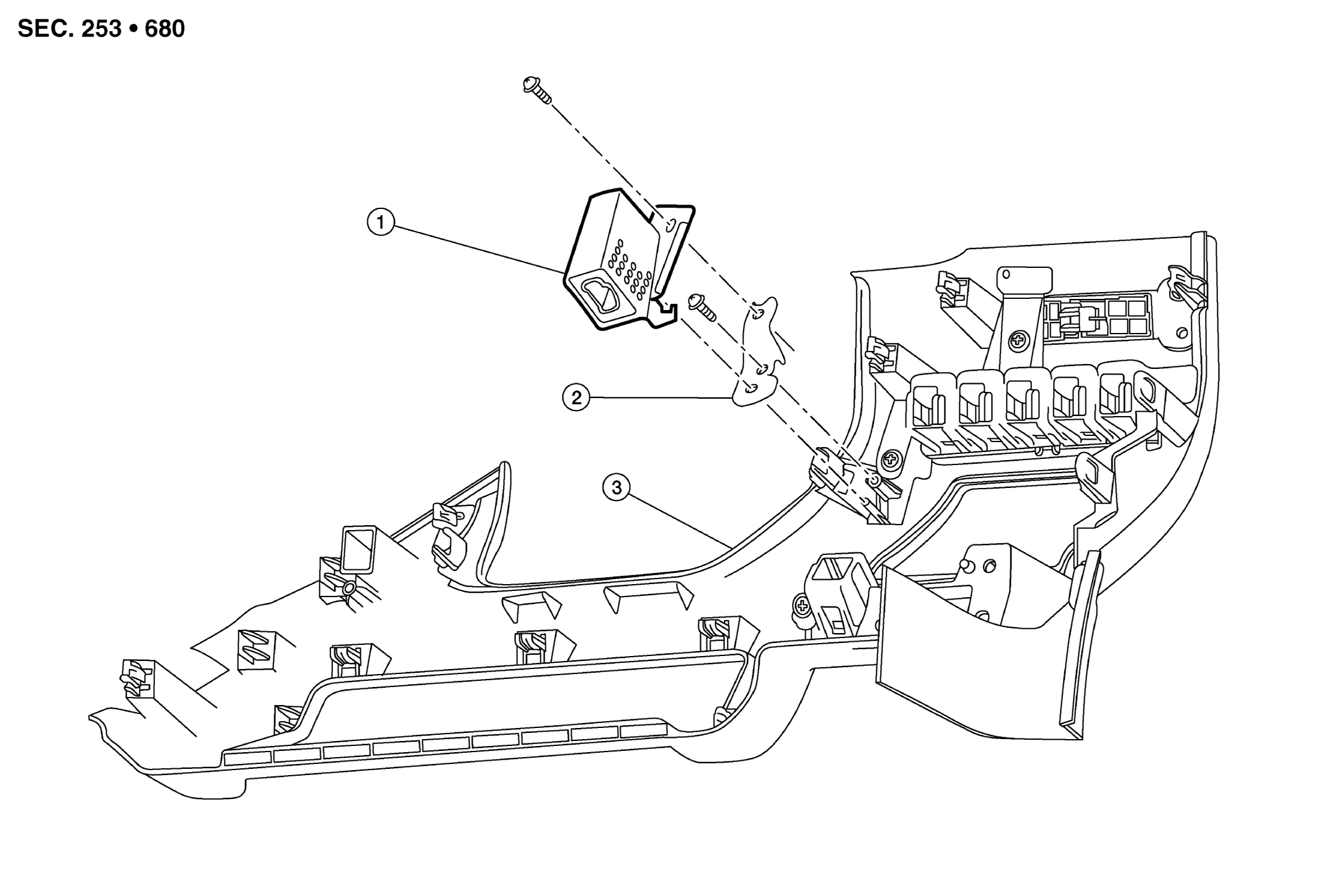 SEC. 253 • 680

1

2

3