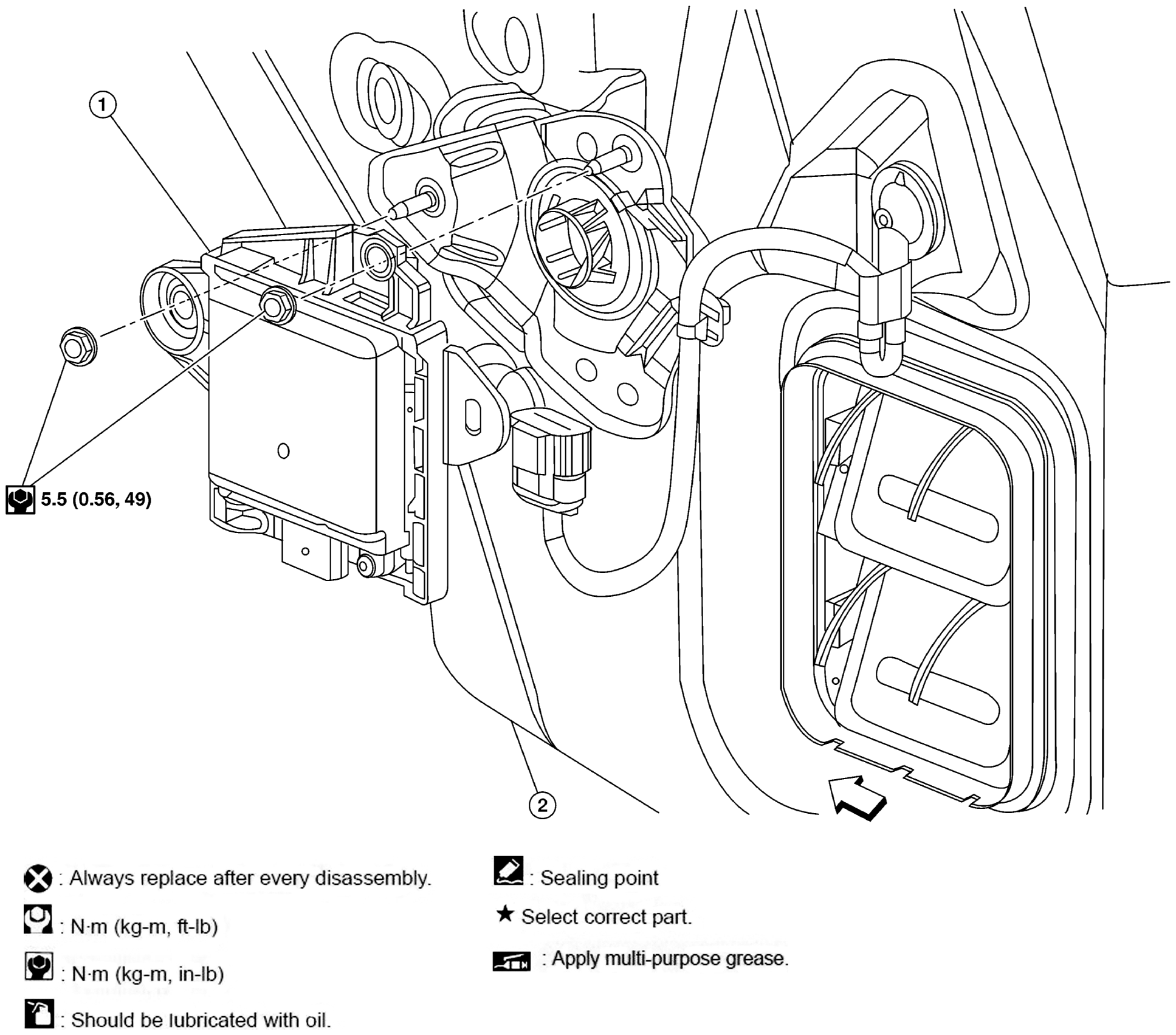 1

5.5 (0.56, 49)

2

: Always replace after every disassembly.

: N·m (kg-m, ft-lb)

: N·m (kg-m, in-lb)

: Should be lubricated with oil.

: Sealing point

★ Select correct part.

: Apply multi-purpose grease.