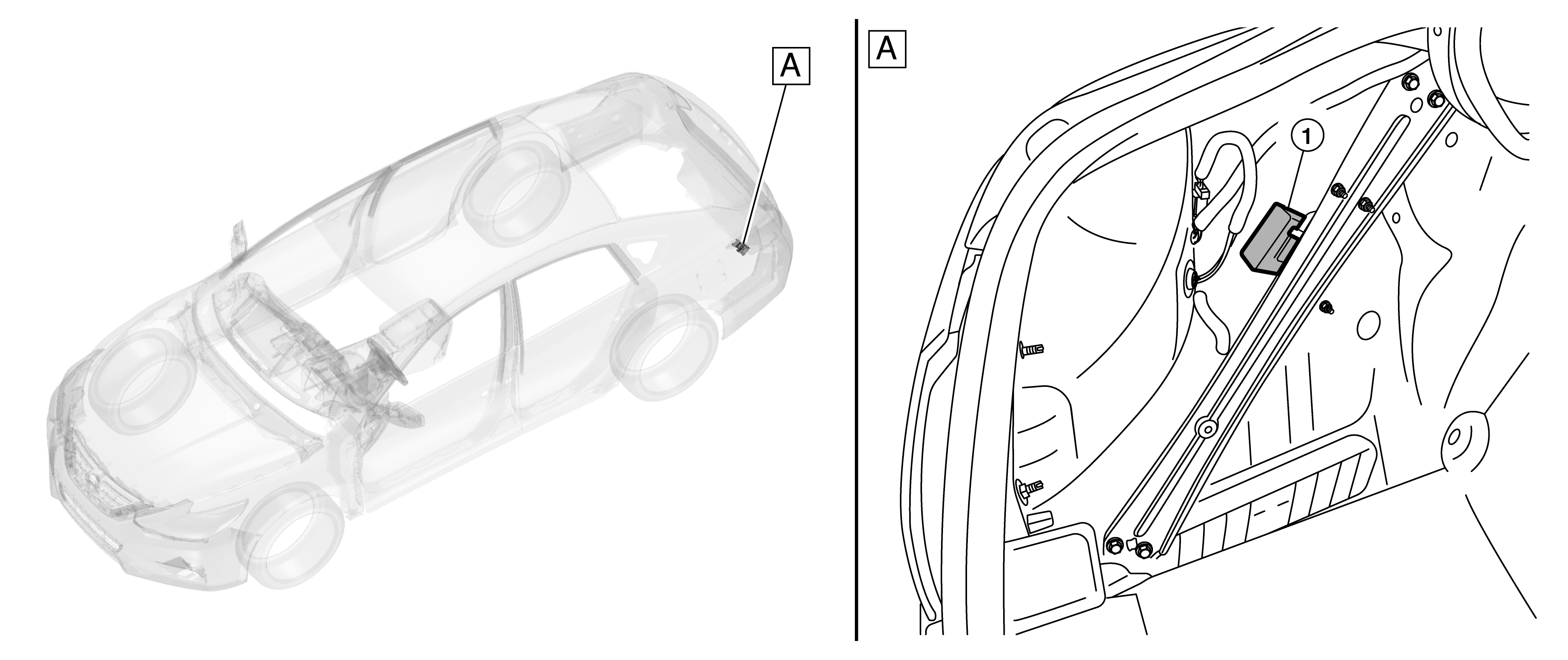 A

A

1