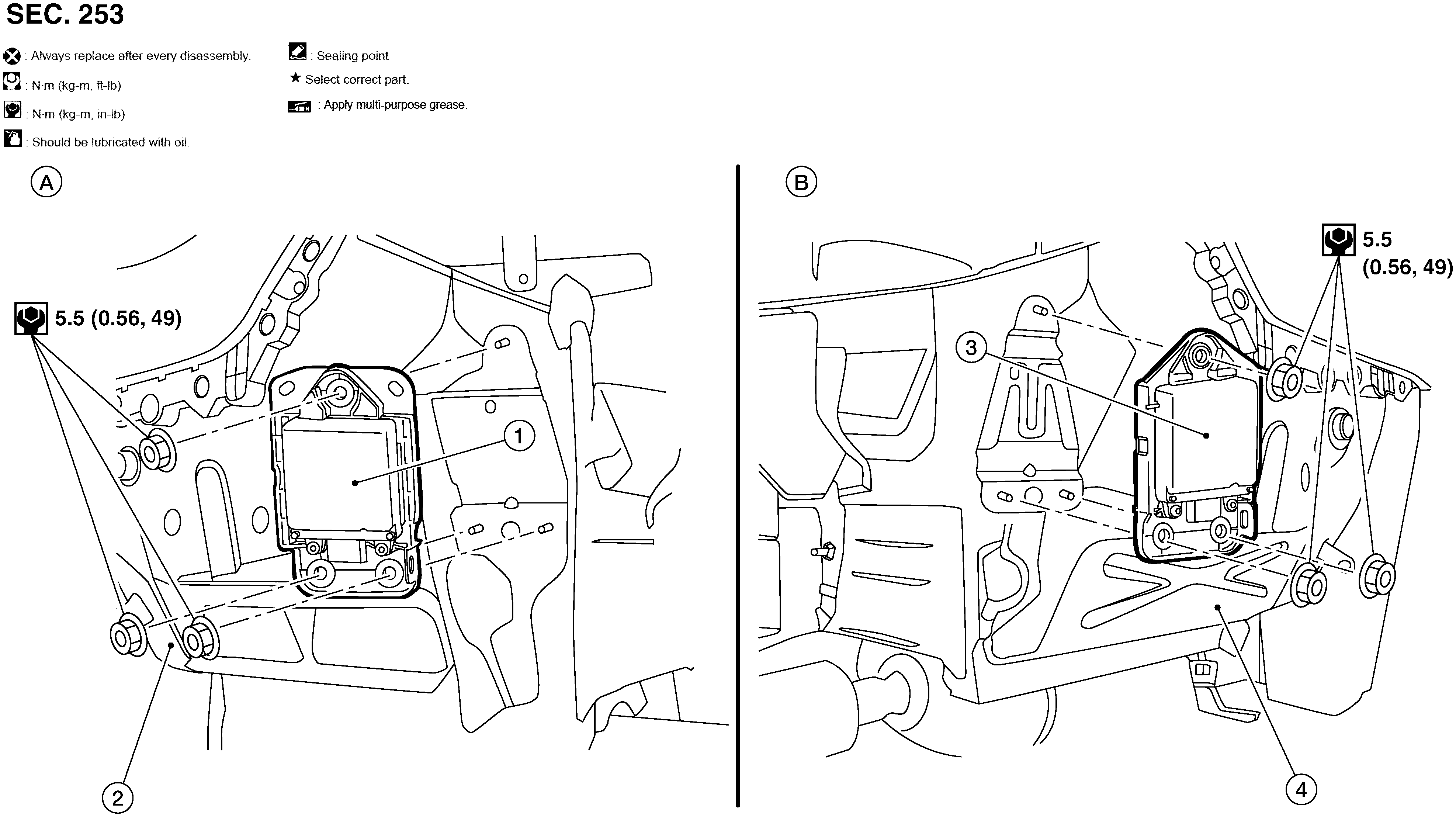 SEC. 253

: Always replace after every disassembly.
: N·m (kg-m, ft-lb)
: N·m (kg-m, in-lb)
: Should be lubricated with oil.

: Sealing point
★ Select correct part.
: Apply multi-purpose grease.

A

5.5 (0.56, 49)

1

2

B

5.5 (0.56, 49)

3

4