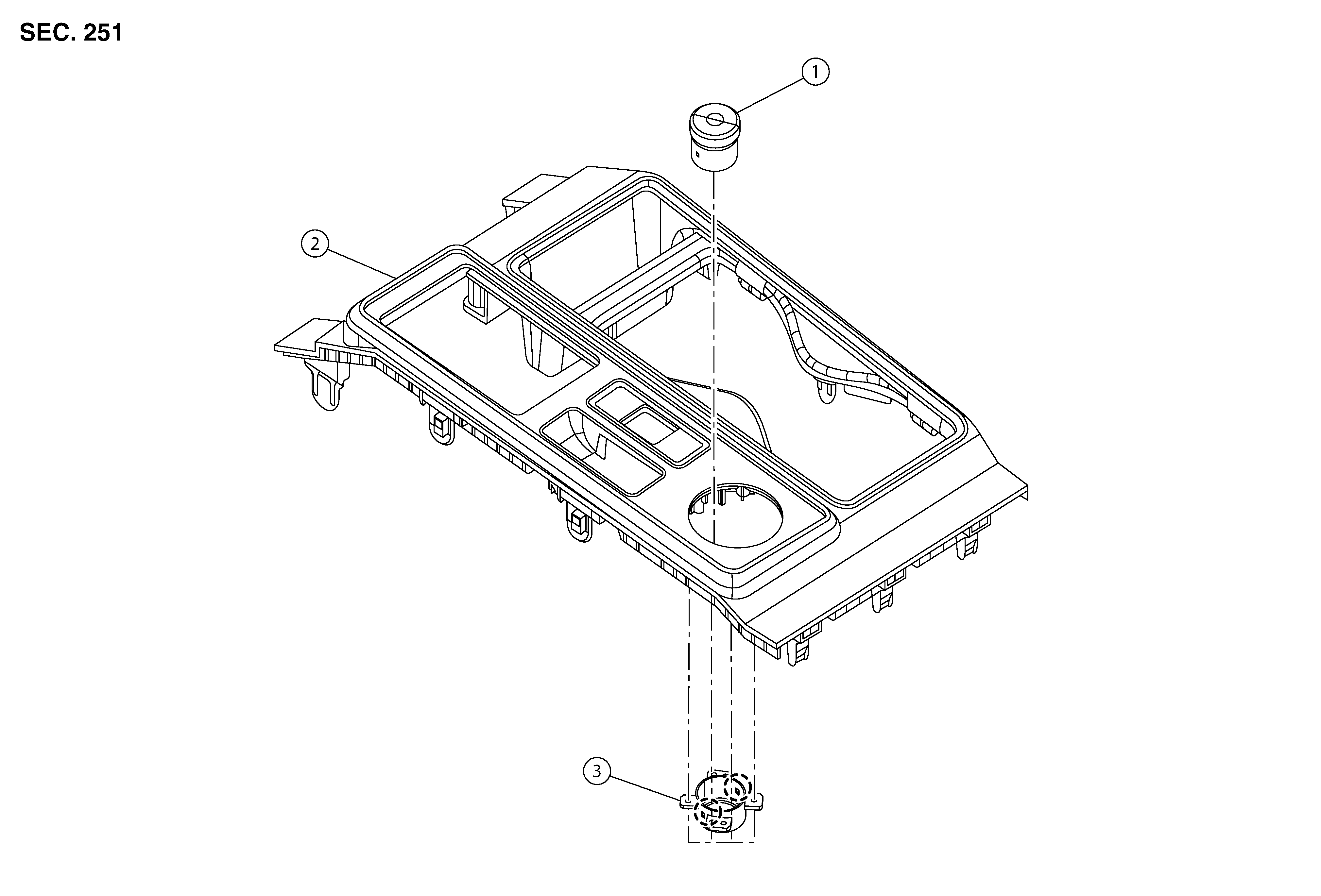 SEC. 251

1

2

3