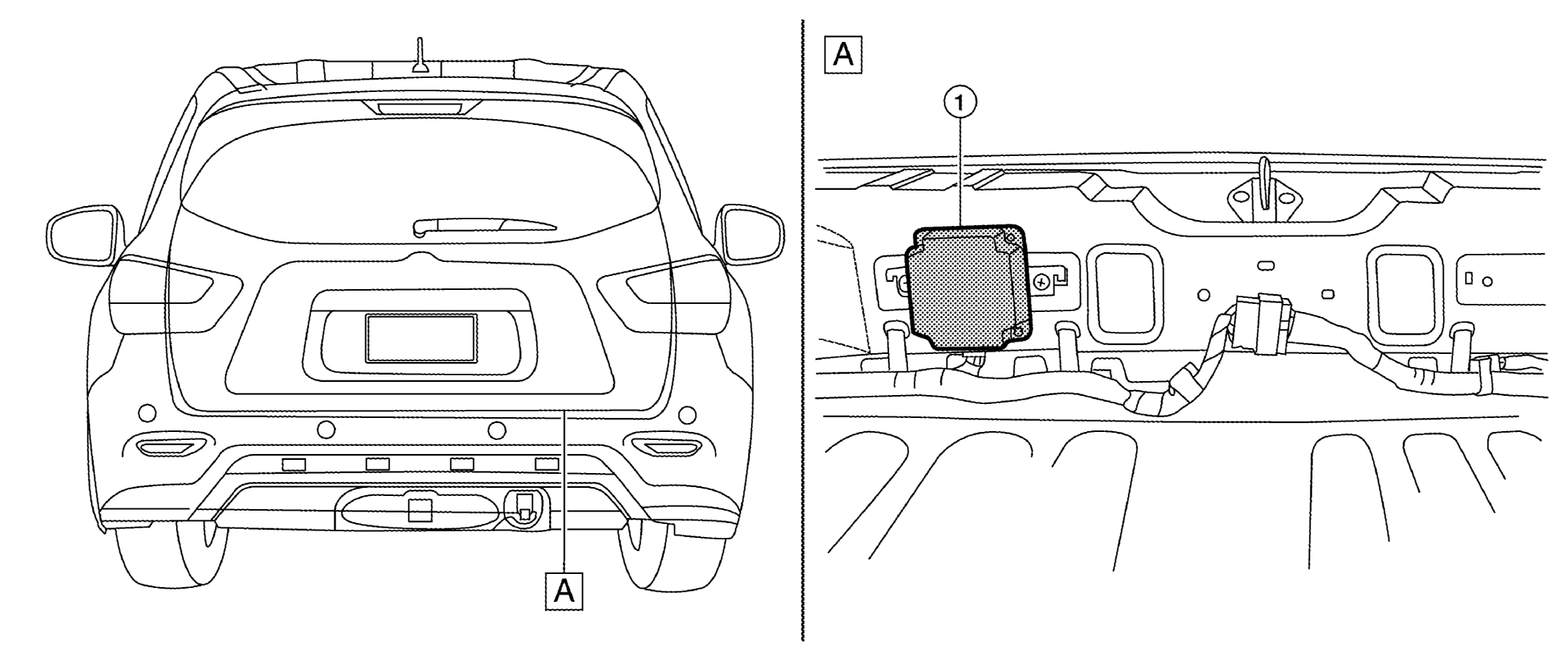 A

A

①