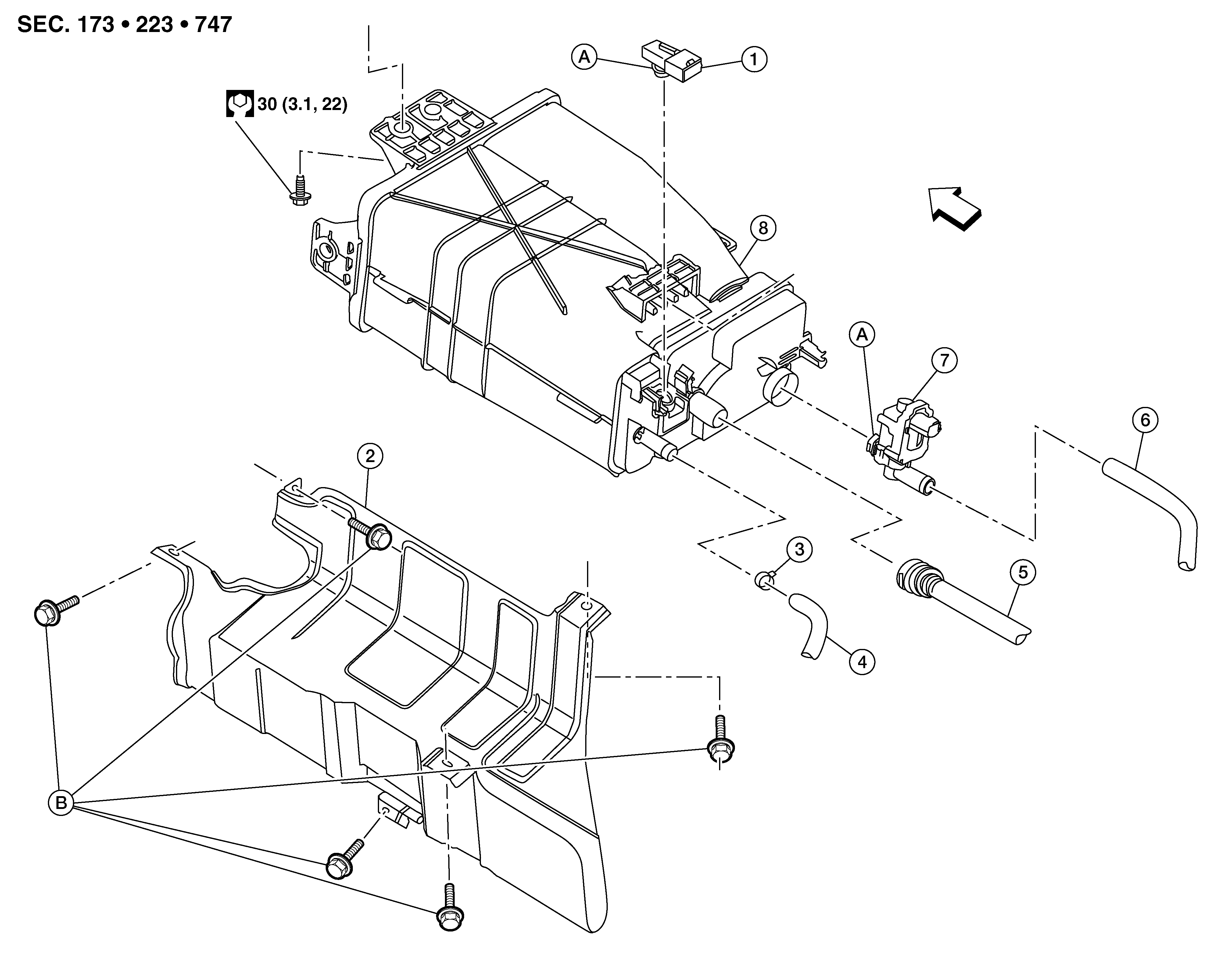 SEC. 173 • 223 • 747

A
1
30 (3.1, 22)
8
A
7
6
2
3
5
4
B