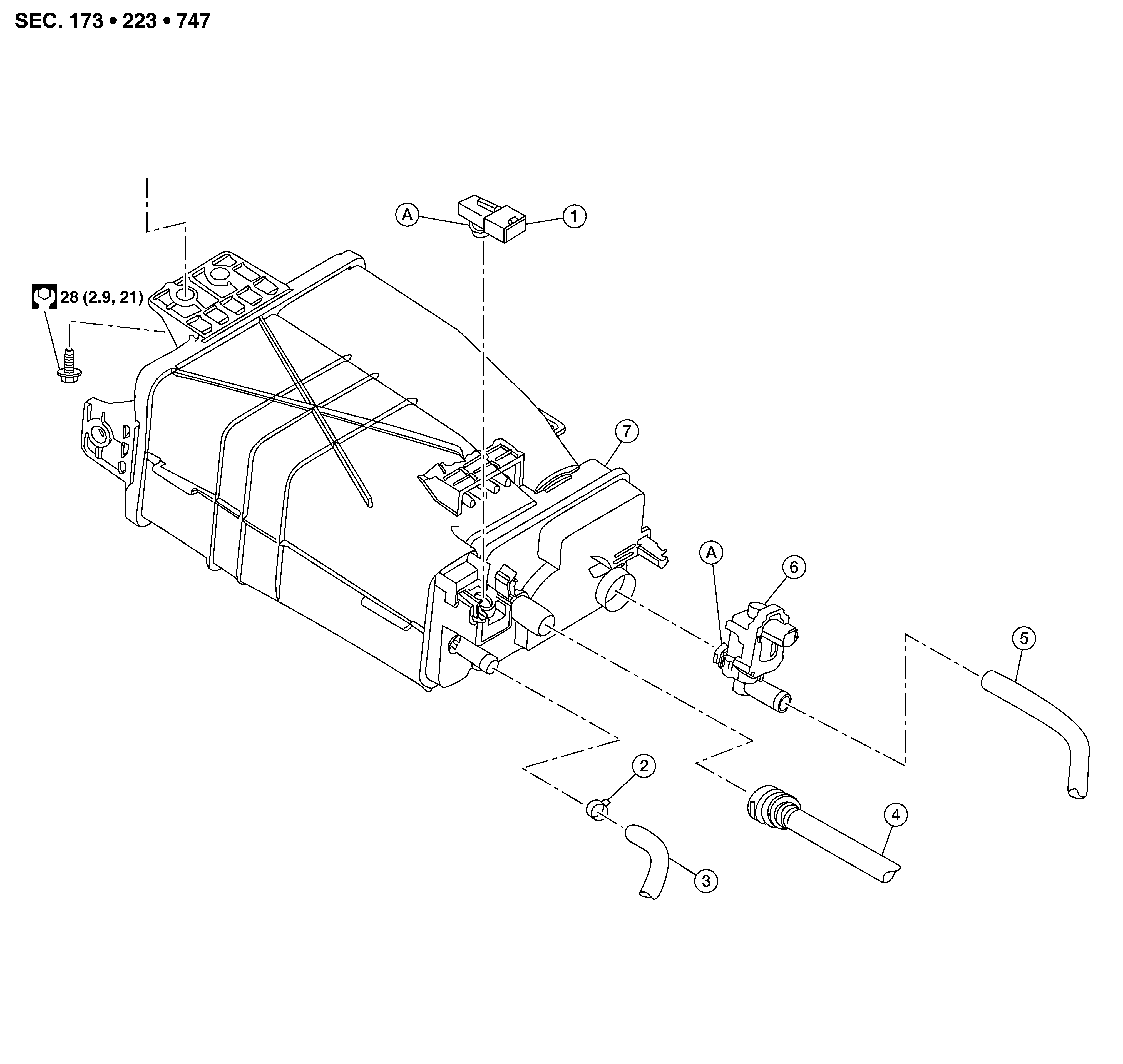 SEC. 173 • 223 • 747

A
1
28 (2.9, 21)
7
A
6
5
2
4
3