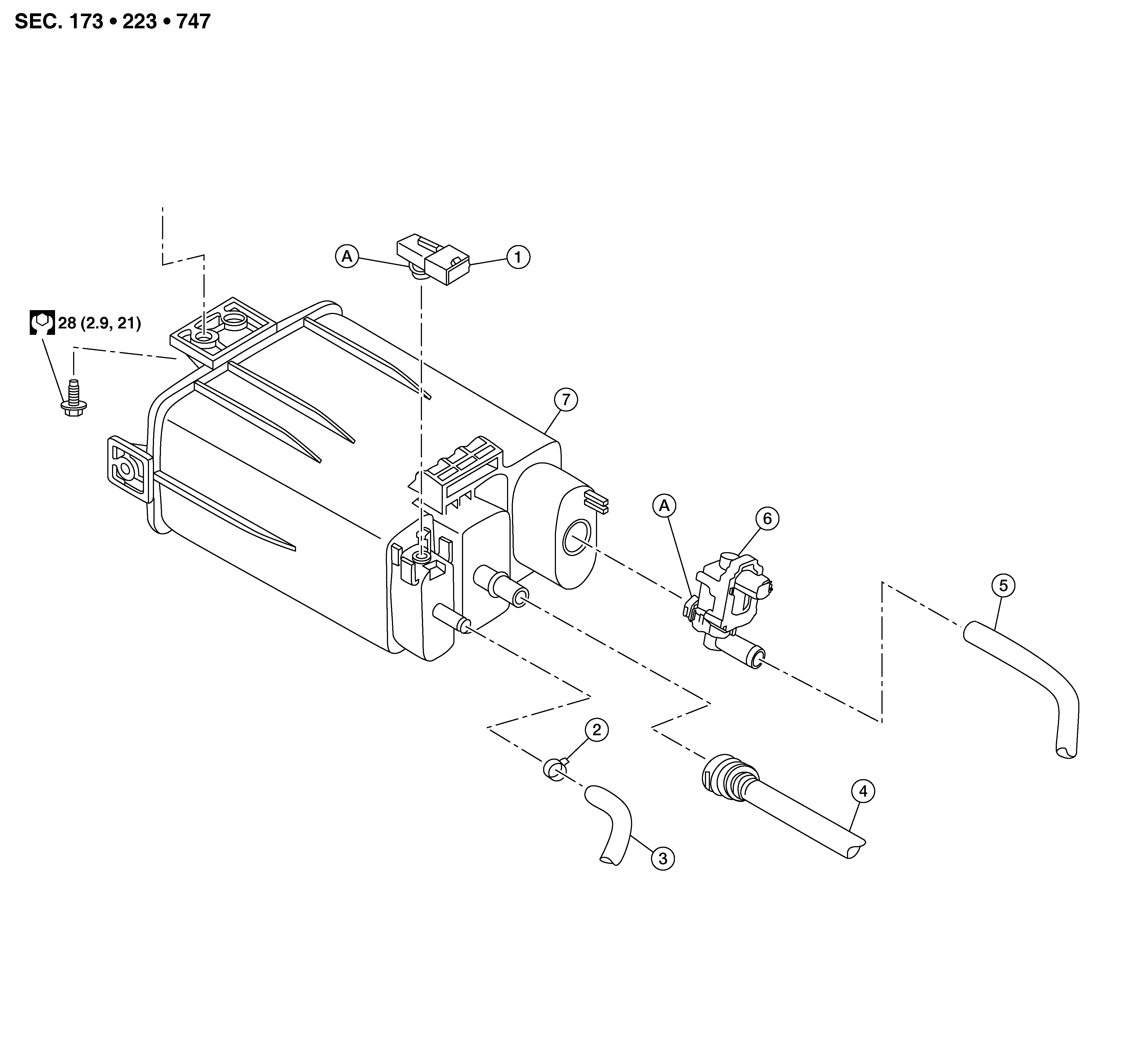 SEC. 173 • 223 • 747

A
1
28 (2.9, 21)
7
A
6
5
2
4
3