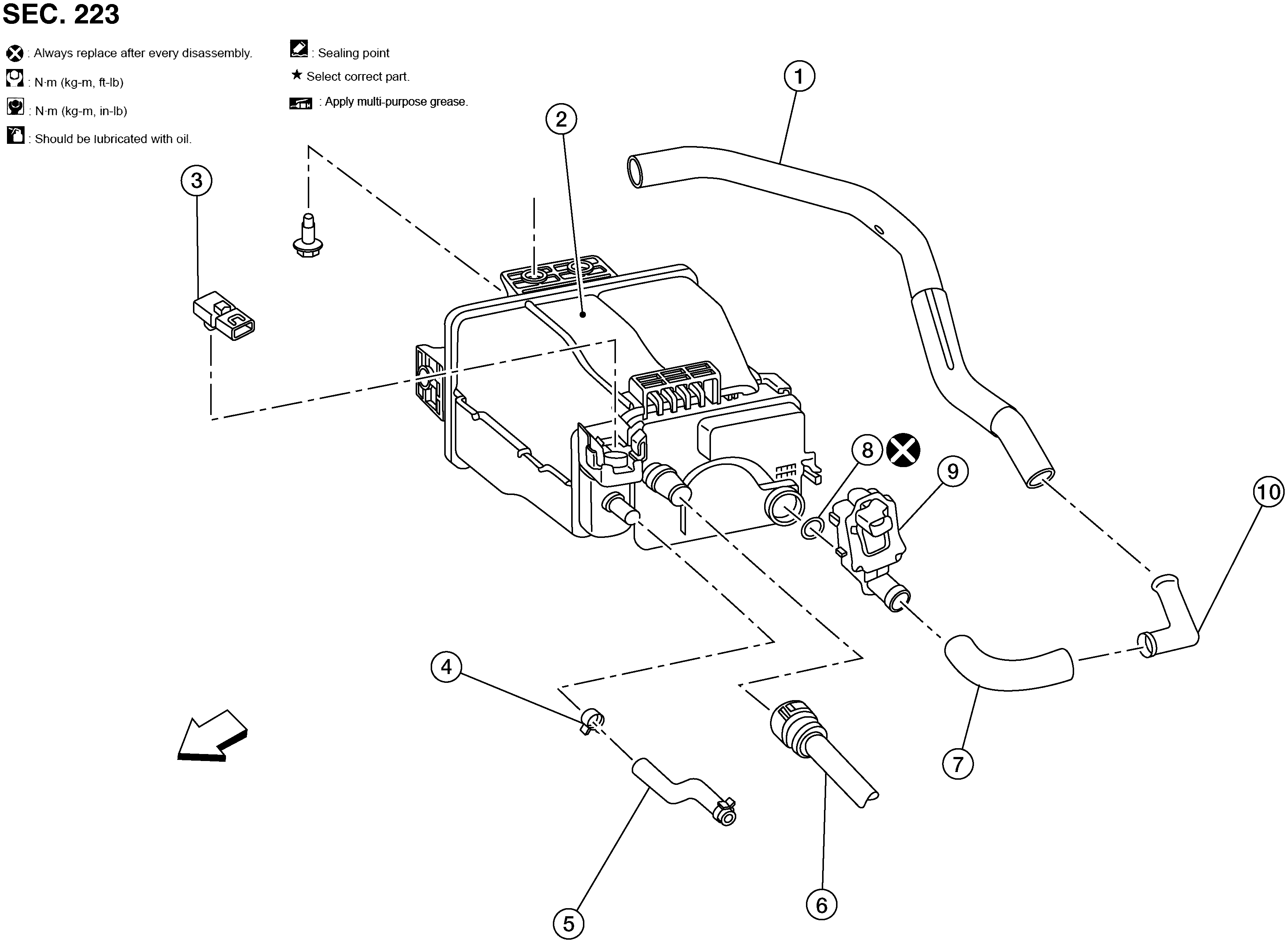 SEC. 223

: Always replace after every disassembly.

: N·m (kg-m, ft-lb)

: N·m (kg-m, in-lb)

: Should be lubricated with oil.

: Sealing point

★ Select correct part.

: Apply multi-purpose grease.

1

2

3

8

9

10

4

7

5

6