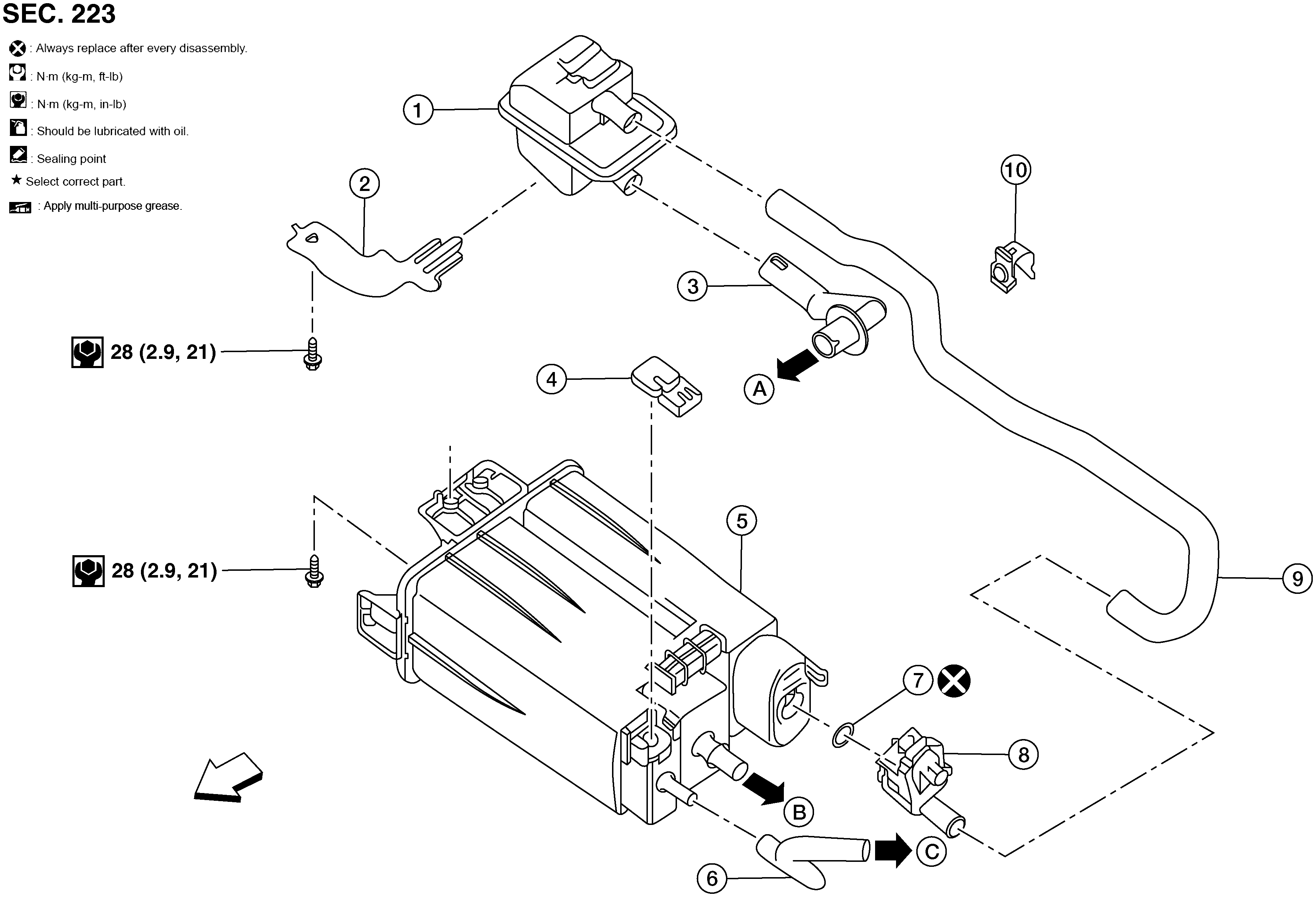 SEC. 223

: Always replace after every disassembly.

: N·m (kg-m, ft-lb)

: N·m (kg-m, in-lb)

: Should be lubricated with oil.

: Sealing point

★ Select correct part.

: Apply multi-purpose grease.

1

2

10

3

28 (2.9, 21)

4

A

5

28 (2.9, 21)

9

7

8

B

C

6