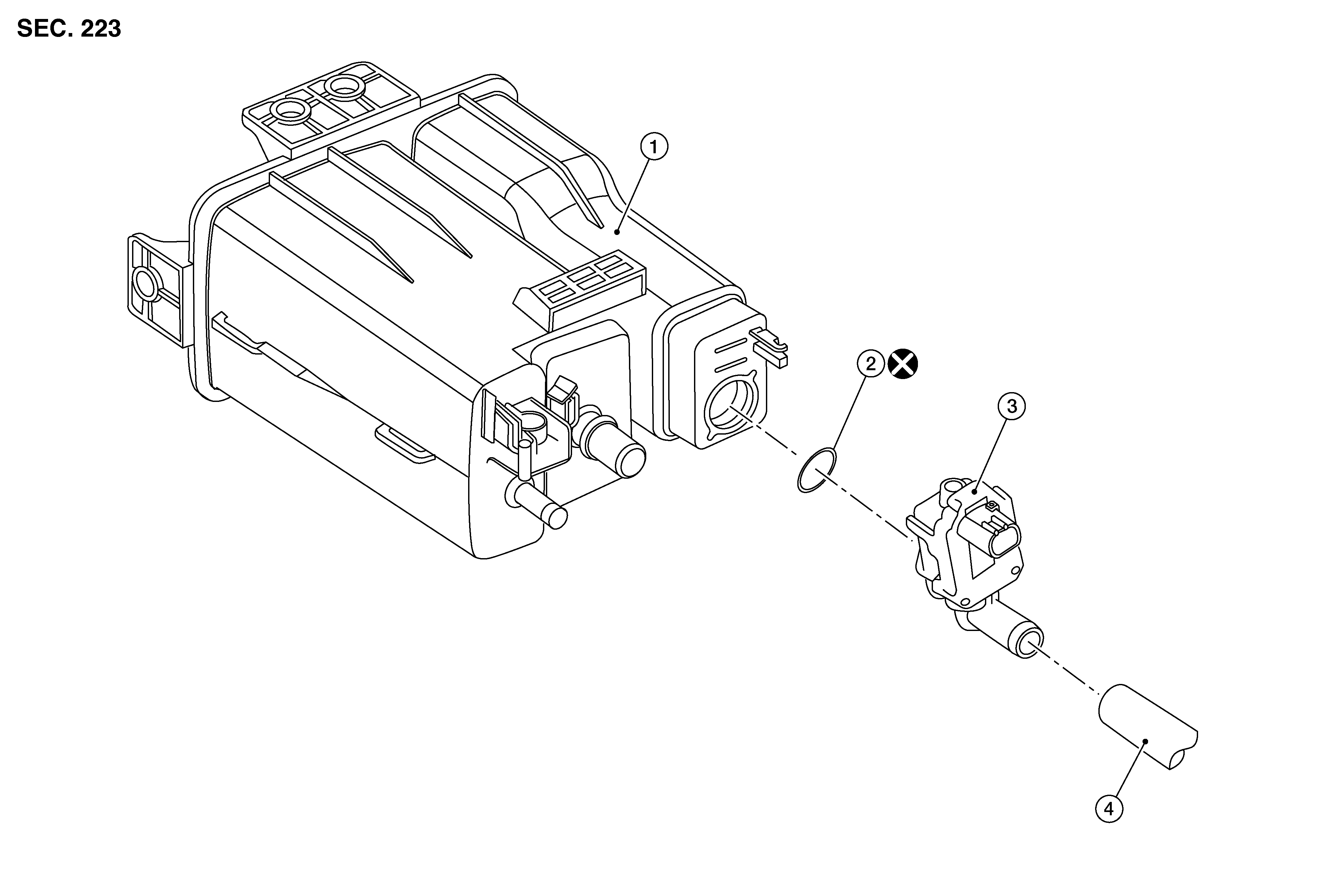 SEC. 223

1

2

3

4