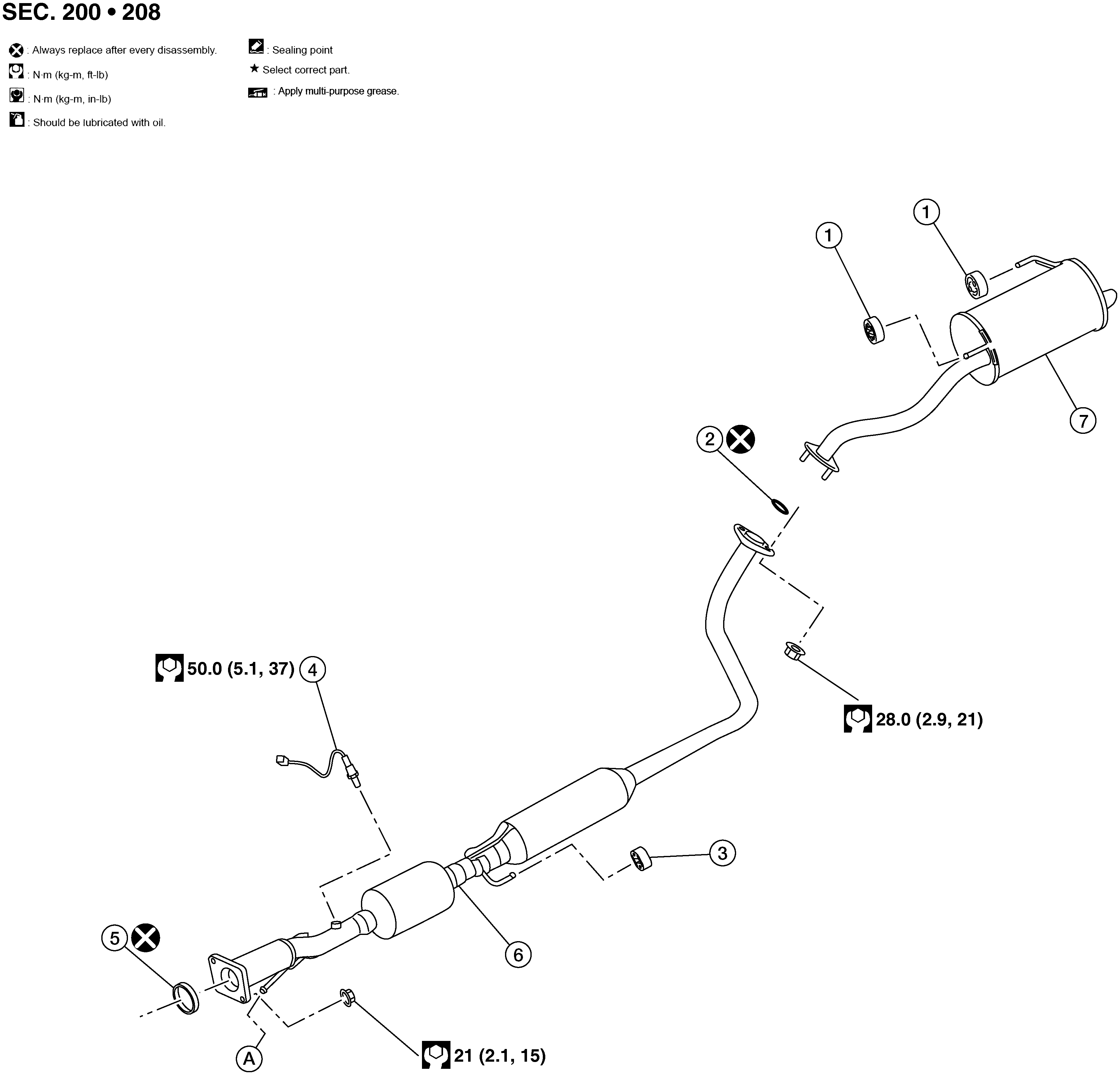 SEC. 200 • 208

: Always replace after every disassembly.
: N·m (kg-m, ft-lb)
: N·m (kg-m, in-lb)
: Should be lubricated with oil.

: Sealing point
★ Select correct part.
: Apply multi-purpose grease.

1
1
7
2
50.0 (5.1, 37)
4
28.0 (2.9, 21)
3
6
5
A
21 (2.1, 15)