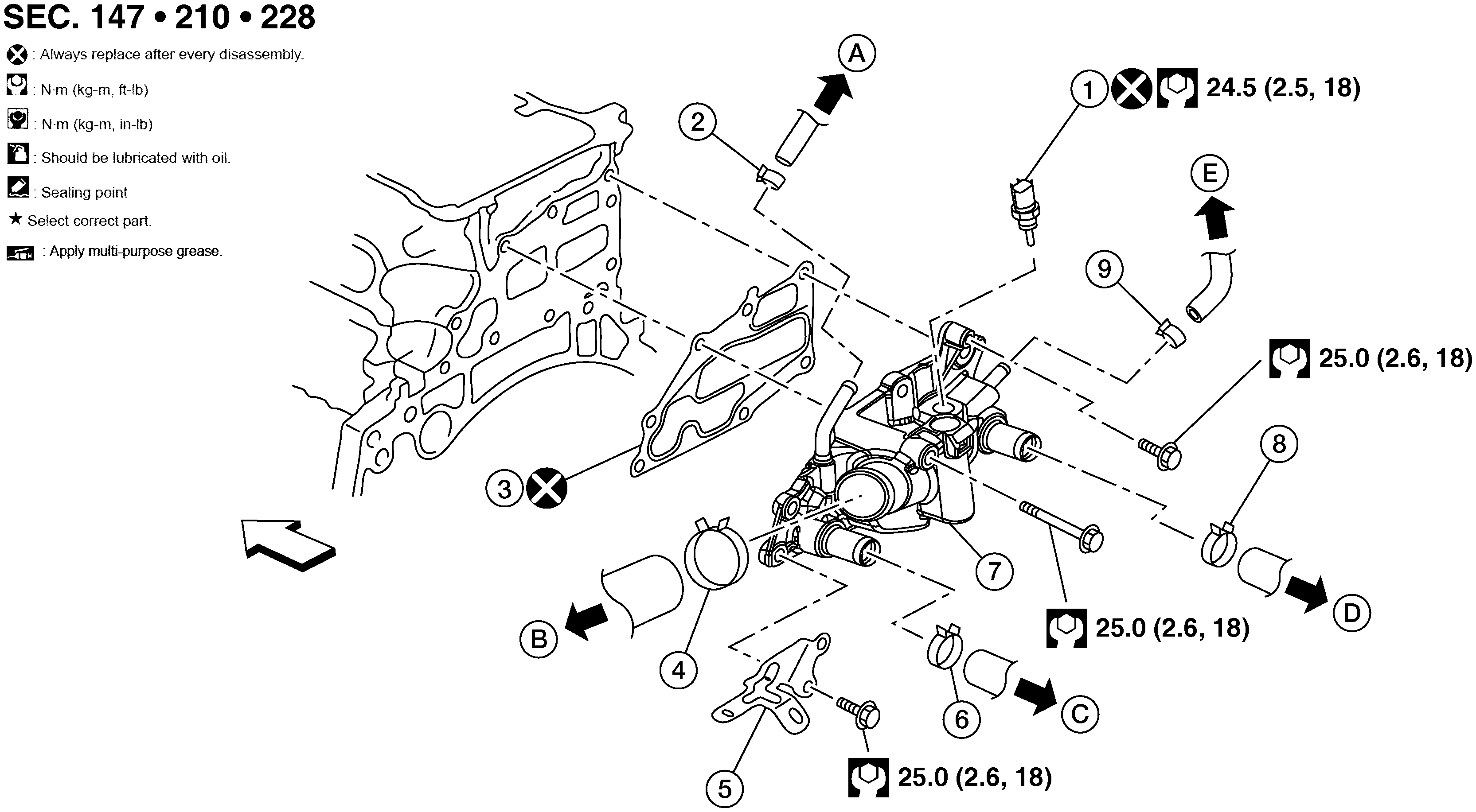 SEC. 147 • 210 • 228

: Always replace after every disassembly.

: N·m (kg-m, ft-lb)

: N·m (kg-m, in-lb)

: Should be lubricated with oil.

: Sealing point

★ Select correct part.

: Apply multi-purpose grease.

A

2

1 24.5 (2.5, 18)

E

9

25.0 (2.6, 18)

8

3

7

25.0 (2.6, 18)

D

B

4

6

C

5

25.0 (2.6, 18)