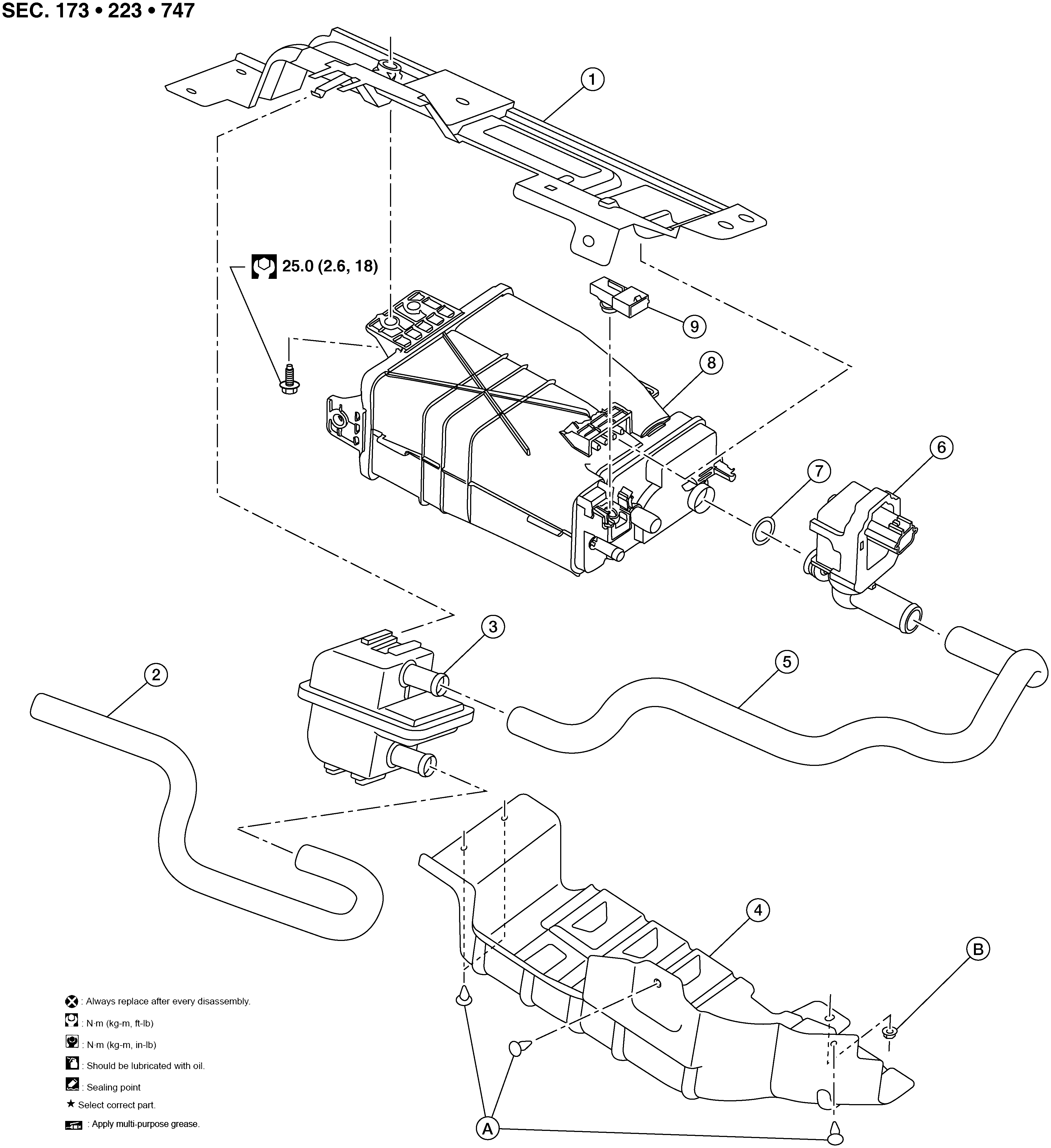 SEC. 173 • 223 • 747

1

25.0 (2.6, 18)

9

8

6

7

3

5

2

4

B

A

: Always replace after every disassembly.

: N·m (kg-m, ft-lb)

: N·m (kg-m, in-lb)

: Should be lubricated with oil.

: Sealing point

★ Select correct part.

: Apply multi-purpose grease.