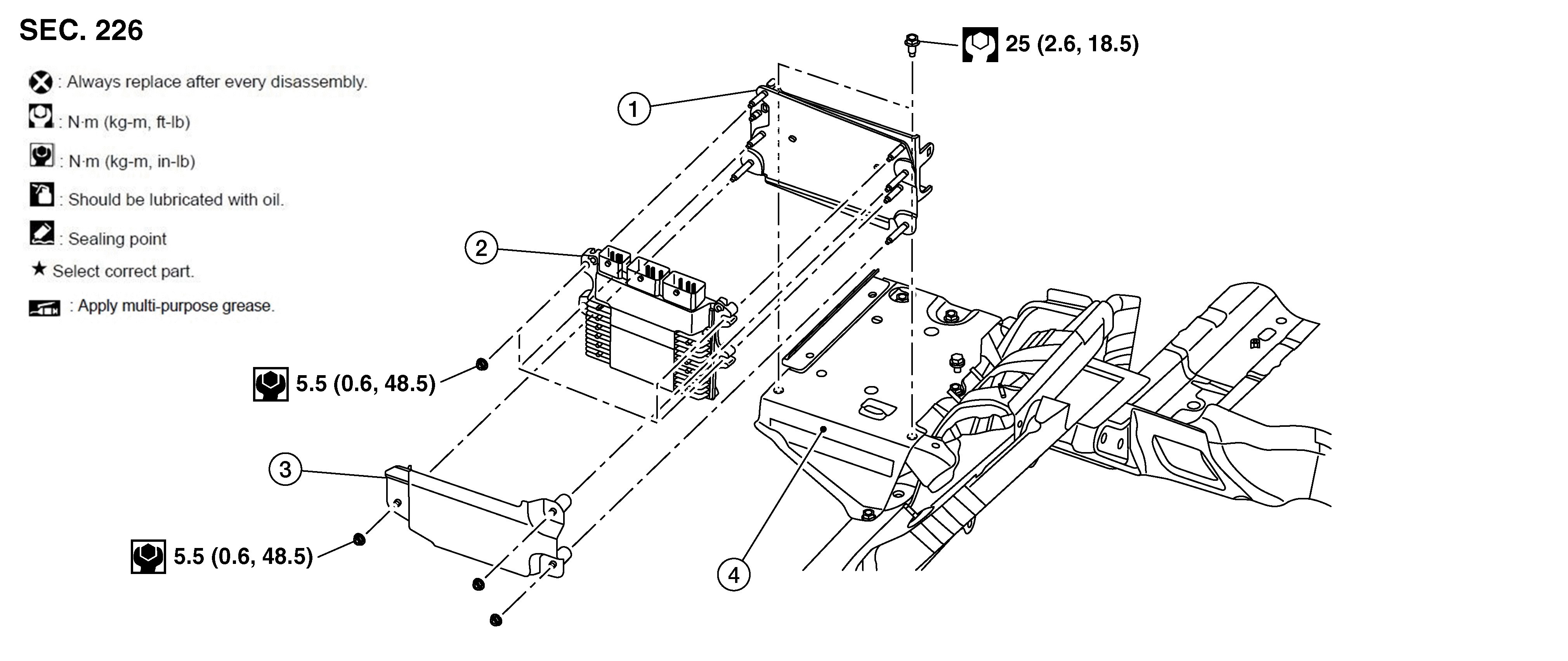 SEC. 226

: Always replace after every disassembly.

: N·m (kg-m, ft-lb)

: N·m (kg-m, in-lb)

: Should be lubricated with oil.

: Sealing point

★ Select correct part.

: Apply multi-purpose grease.

25 (2.6, 18.5)

1

2

5.5 (0.6, 48.5)

3

5.5 (0.6, 48.5)

4