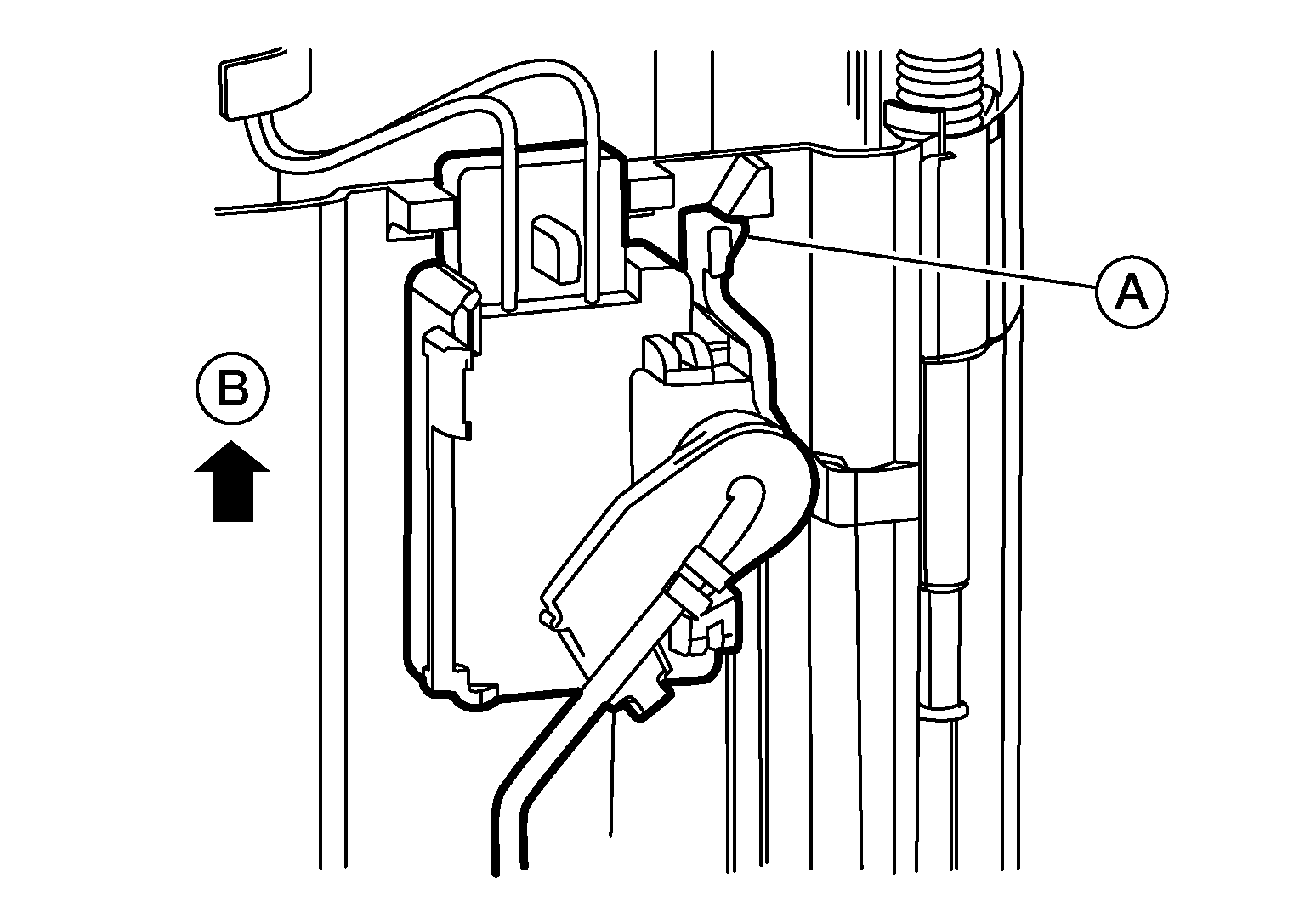 A

B