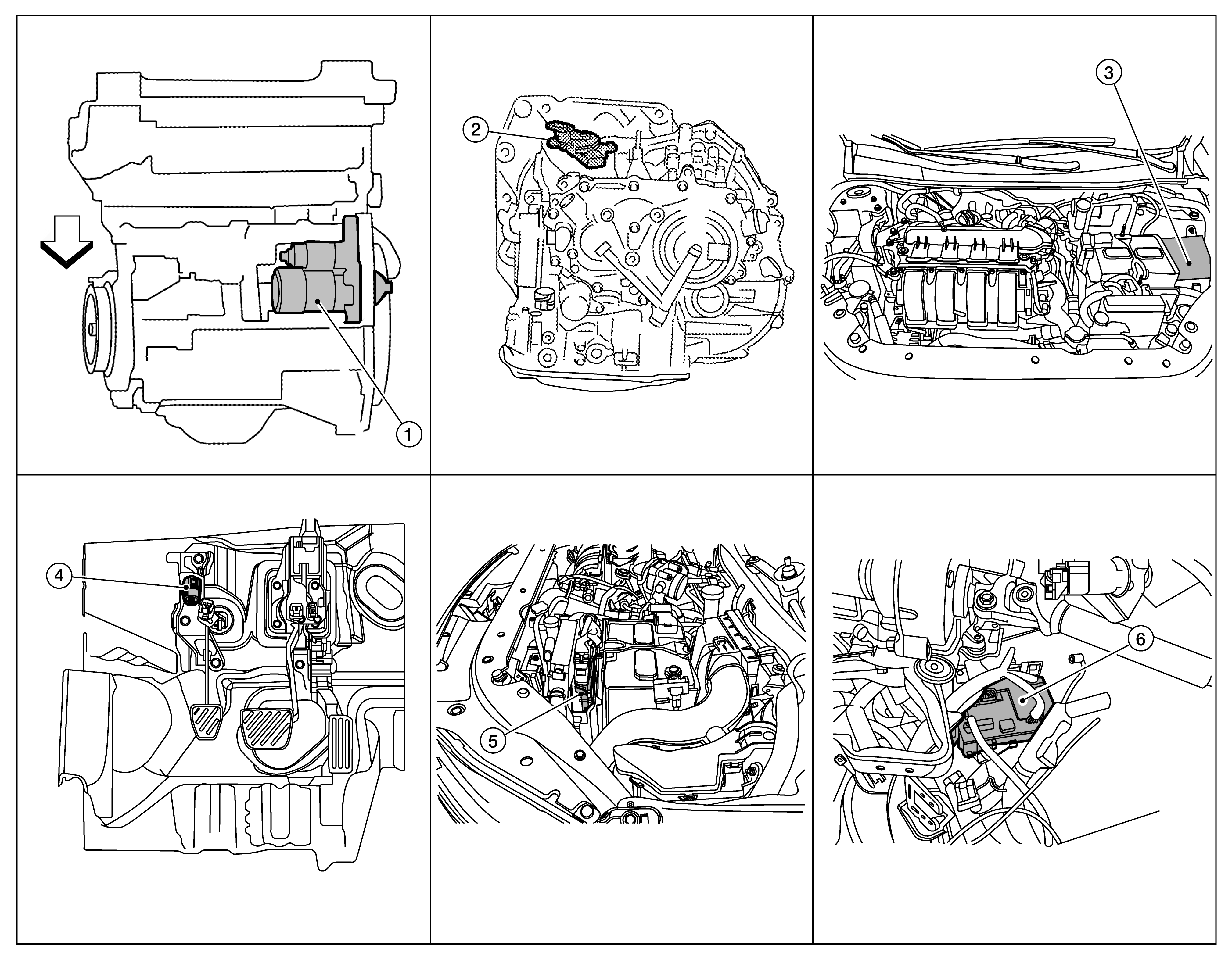 1
2
3
4
5
6