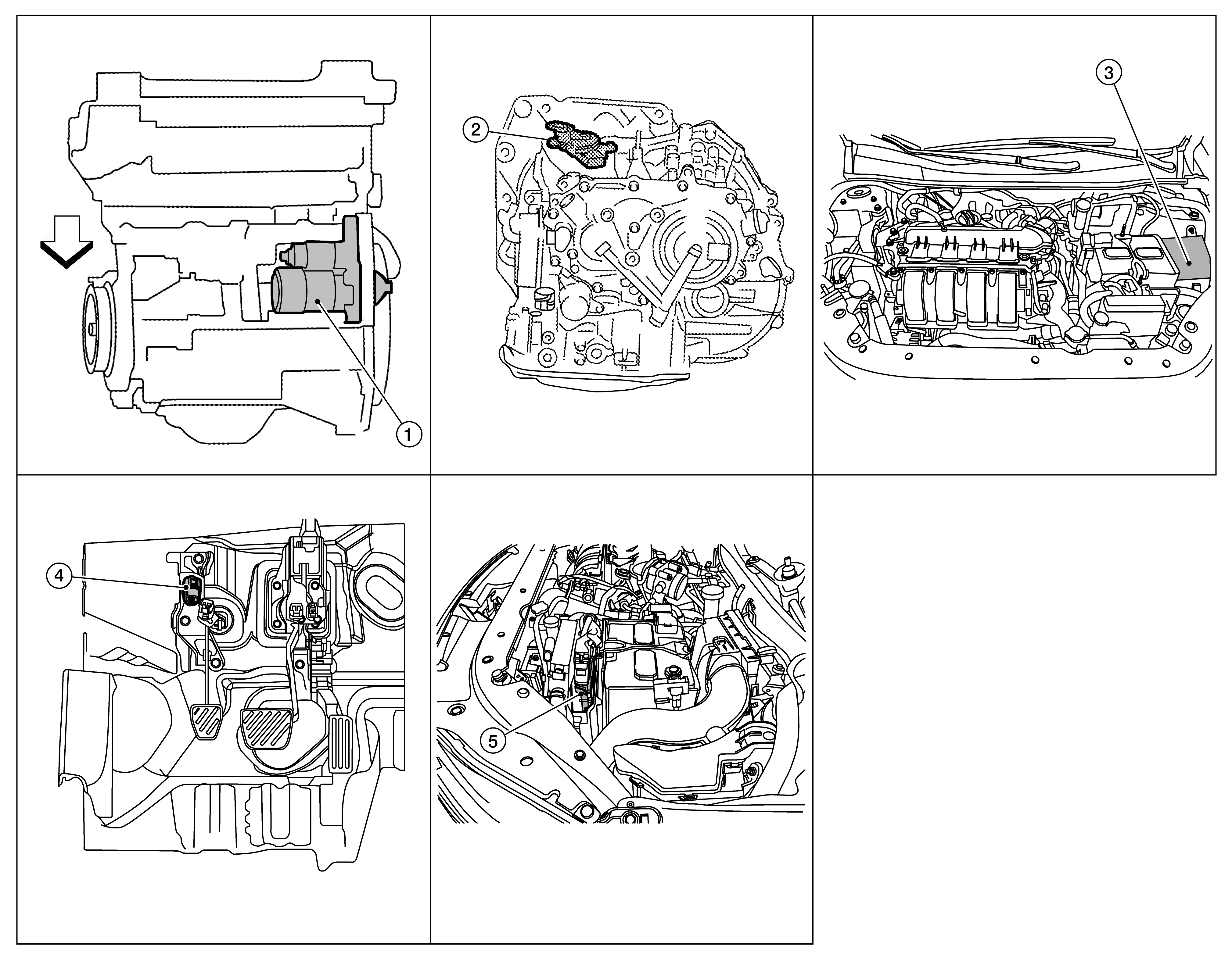 1

2

3

4

5