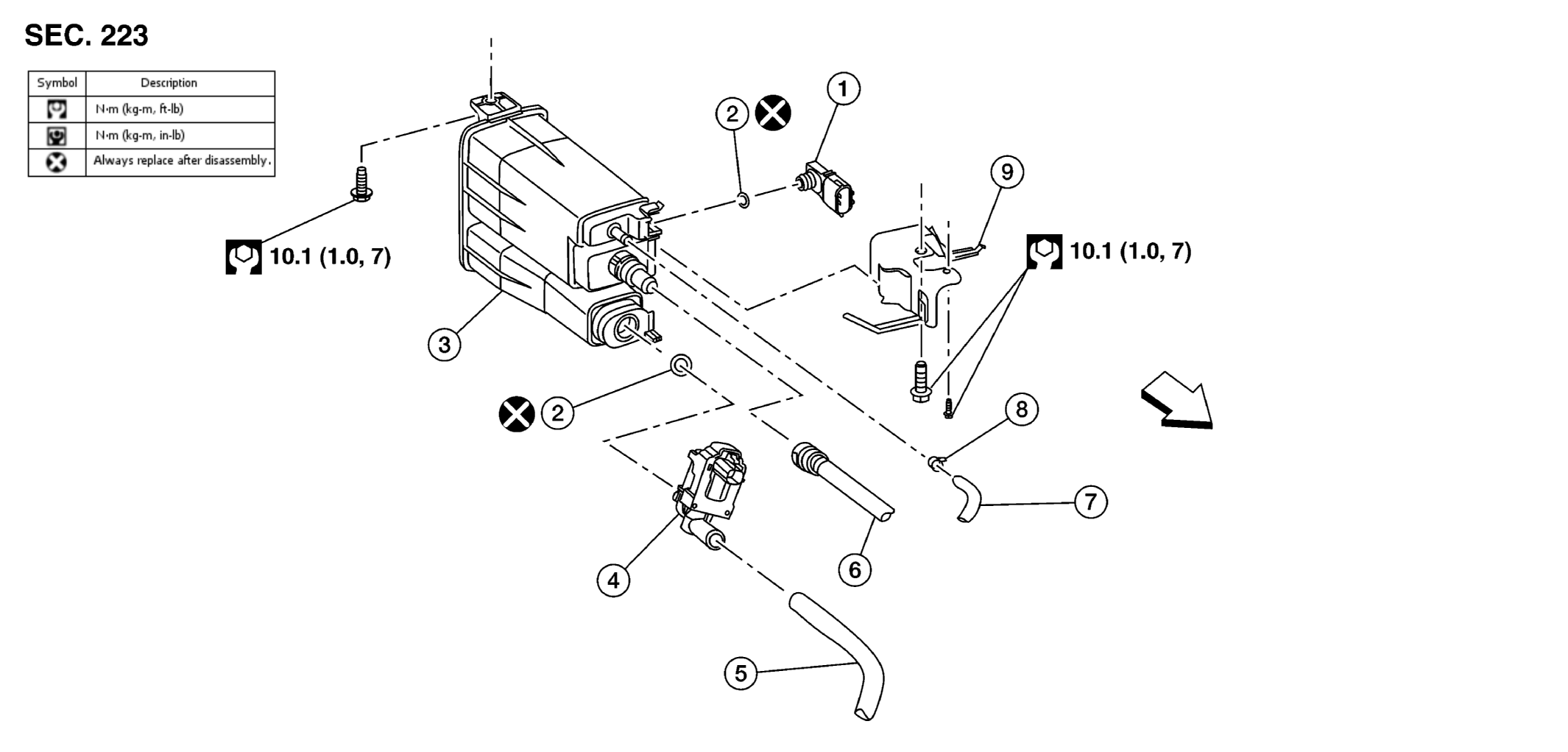 SEC. 223

| Symbol | Description |
|---|---|
|  | N·m (kg-m, ft-lb) |
|  | N·m (kg-m, in-lb) |
|  | Always replace after disassembly. |

1
2
9
10.1 (1.0, 7)
10.1 (1.0, 7)
3
2
8
7
4
6
5