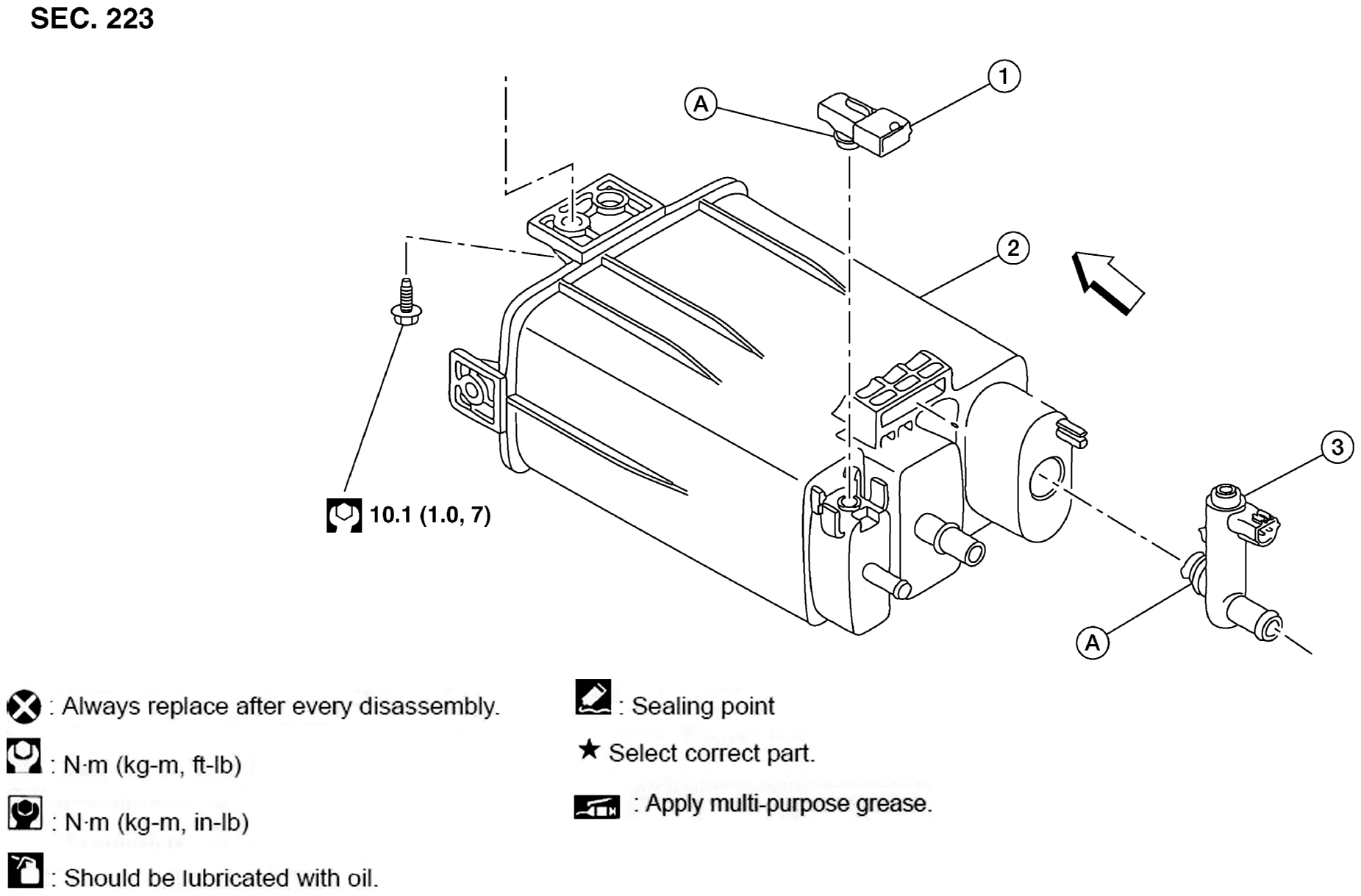 SEC. 223

A

1

2

3

A

10.1 (1.0, 7)

: Always replace after every disassembly.

: N·m (kg-m, ft-lb)

: N·m (kg-m, in-lb)

: Should be lubricated with oil.

: Sealing point

★ Select correct part.

: Apply multi-purpose grease.