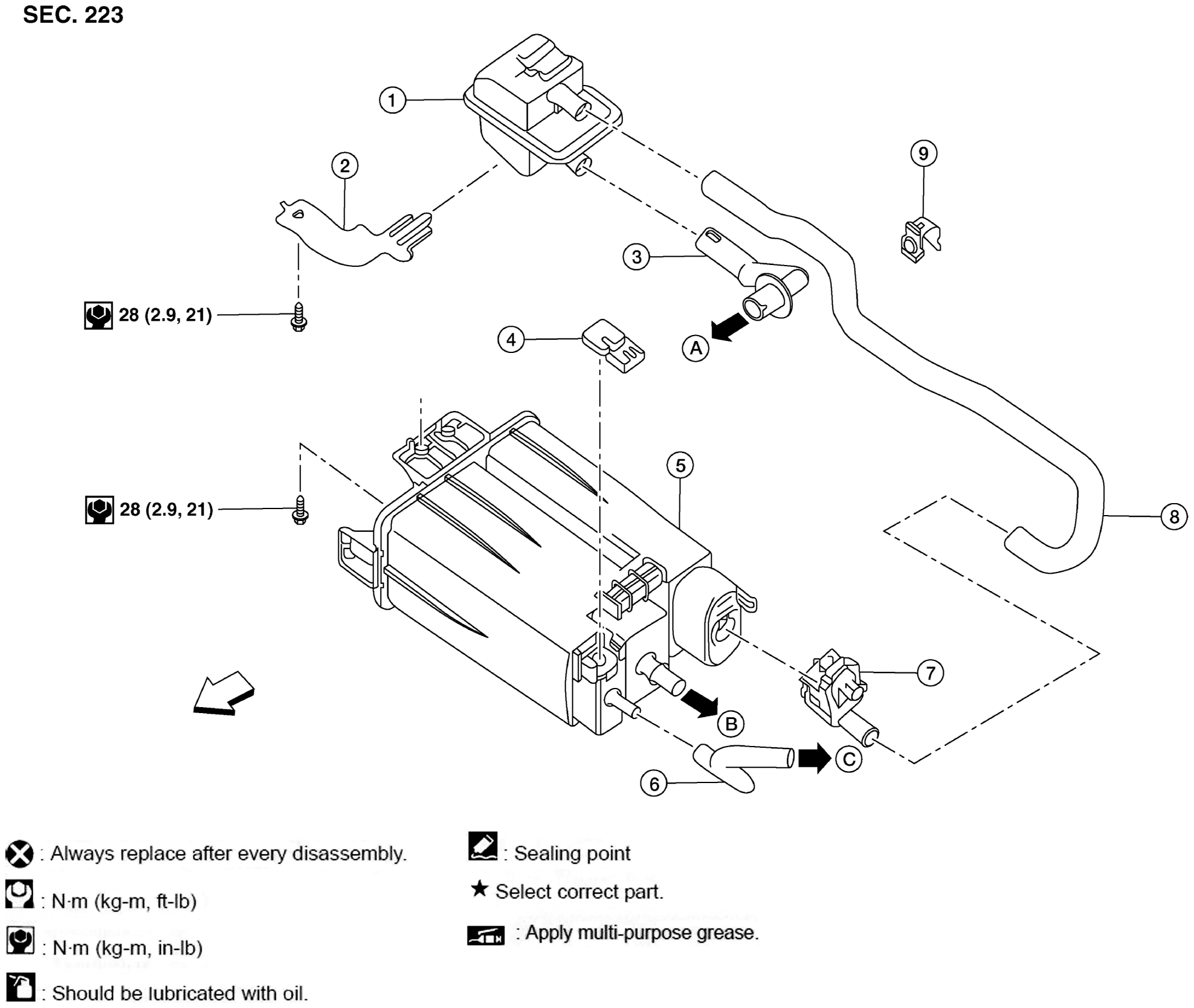 SEC. 223

1
2
9
3
28 (2.9, 21)
4
A
5
28 (2.9, 21)
8
7
B
C
6

: Always replace after every disassembly.
: N·m (kg-m, ft-lb)
: N·m (kg-m, in-lb)
: Should be lubricated with oil.
: Sealing point
★ Select correct part.
: Apply multi-purpose grease.